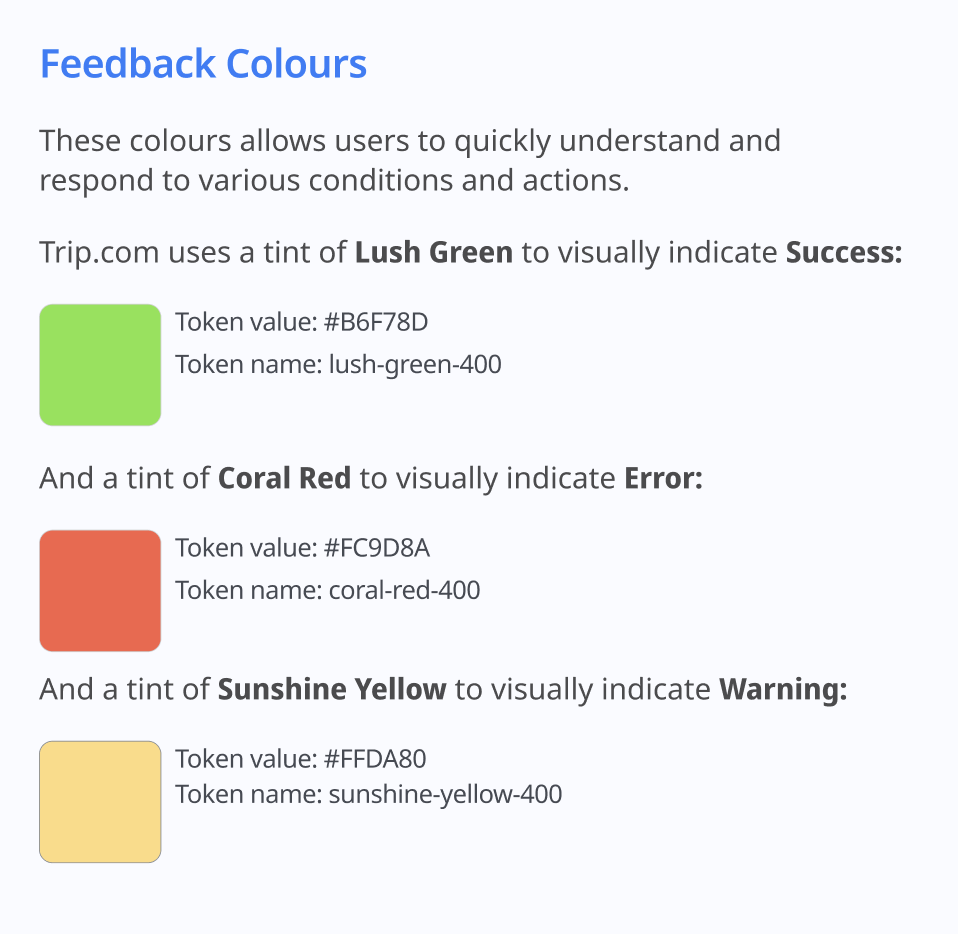 Feedback Colours

These colours allows users to quickly understand and respond to various conditions and actions.

Trip.com uses a tint of Lush Green to visually indicate Success:

Token value: #B6F78D
Token name: lush-green-400

And a tint of Coral Red to visually indicate Error:

Token value: #FC9D8A
Token name: coral-red-400

And a tint of Sunshine Yellow to visually indicate Warning:

Token value: #FFDA80
Token name: sunshine-yellow-400