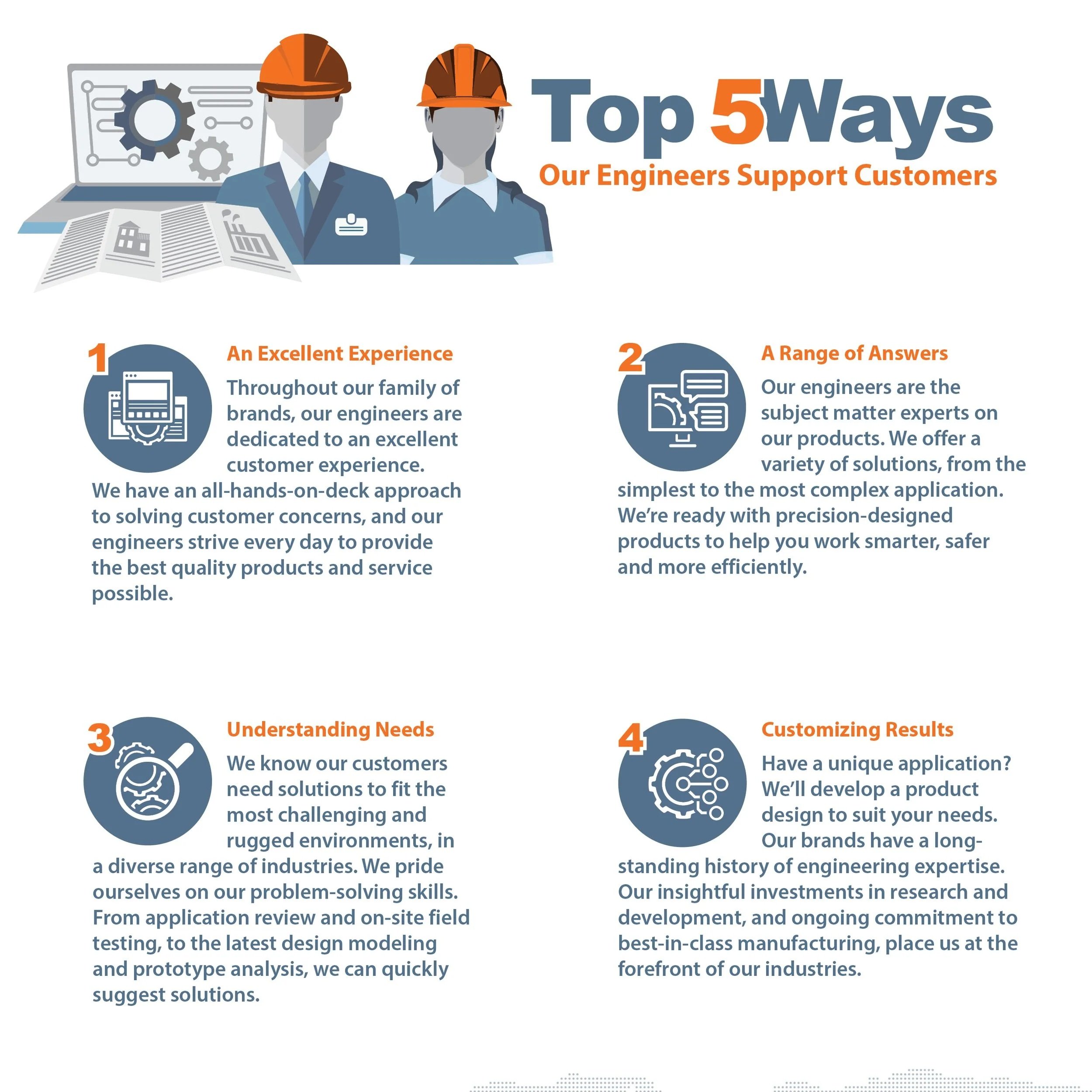 Top 5 Ways
Our Engineers Support Customers

1
An Excellent Experience
Throughout our family of brands, our engineers are dedicated to an excellent customer experience. We have an all-hands-on-deck approach to solving customer concerns, and our engineers strive every day to provide the best quality products and service possible.

2
A Range of Answers
Our engineers are the subject matter experts on our products. We offer a variety of solutions, from the simplest to the most complex application. We're ready with precision-designed products to help you work smarter, safer and more efficiently.

3
Understanding Needs
We know our customers need solutions to fit the most challenging and rugged environments, in a diverse range of industries. We pride ourselves on our problem-solving skills. From application review and on-site field testing, to the latest design modeling and prototype analysis, we can quickly suggest solutions.

4
Customizing Results
Have a unique application? We'll develop a product design to suit your needs. Our brands have a long-standing history of engineering expertise. Our insightful investments in research and development, and ongoing commitment to best-in-class manufacturing, place us at the forefront of our industries.