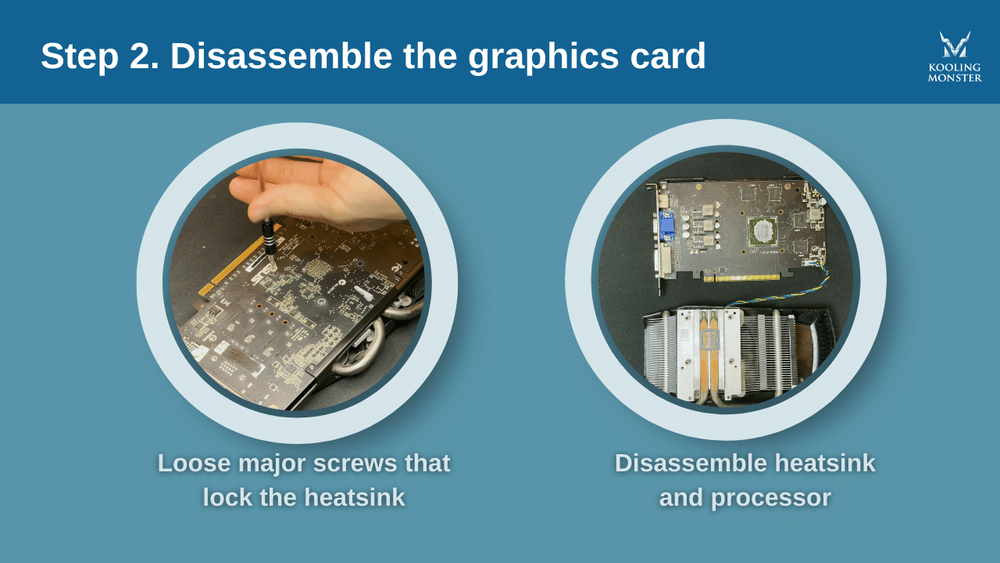 Step 2. Disassemble the graphics card

KOOLING MONSTER

Loose major screws that lock the heatsink

Disassemble heatsink and processor