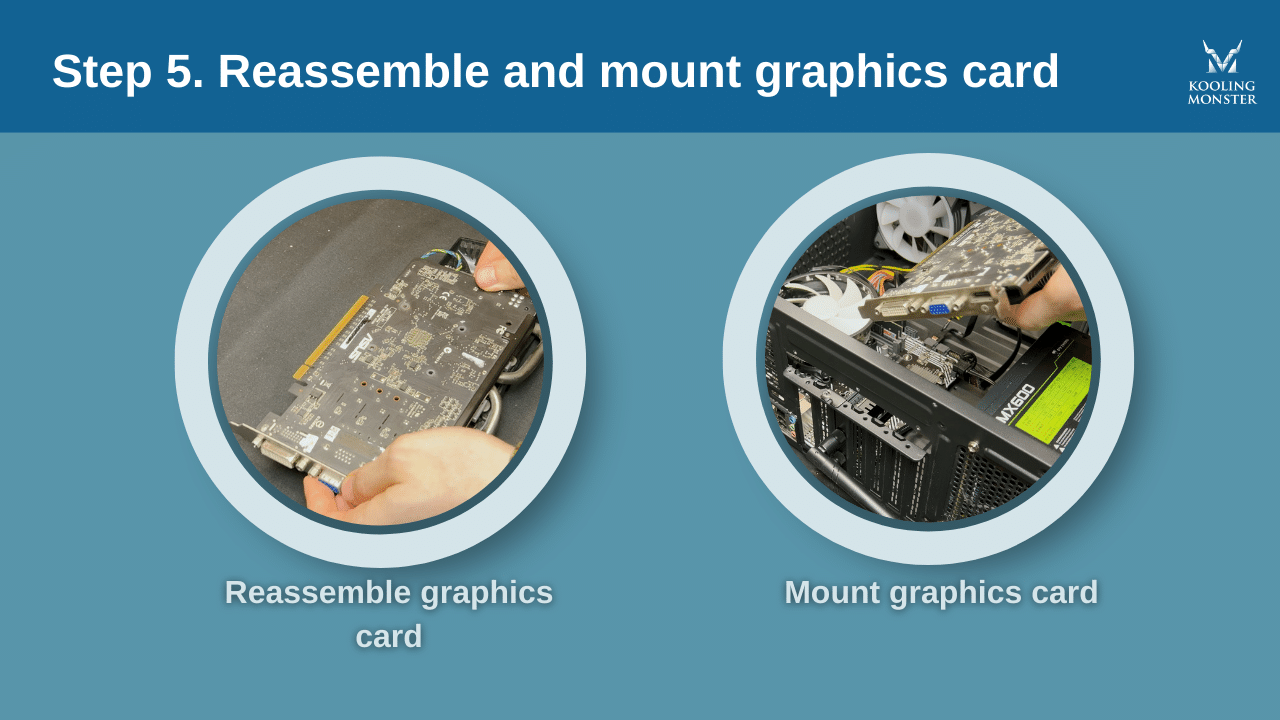 Step 5. Reassemble and mount graphics card

KOOLING MONSTER

MX600

Reassemble graphics card

Mount graphics card