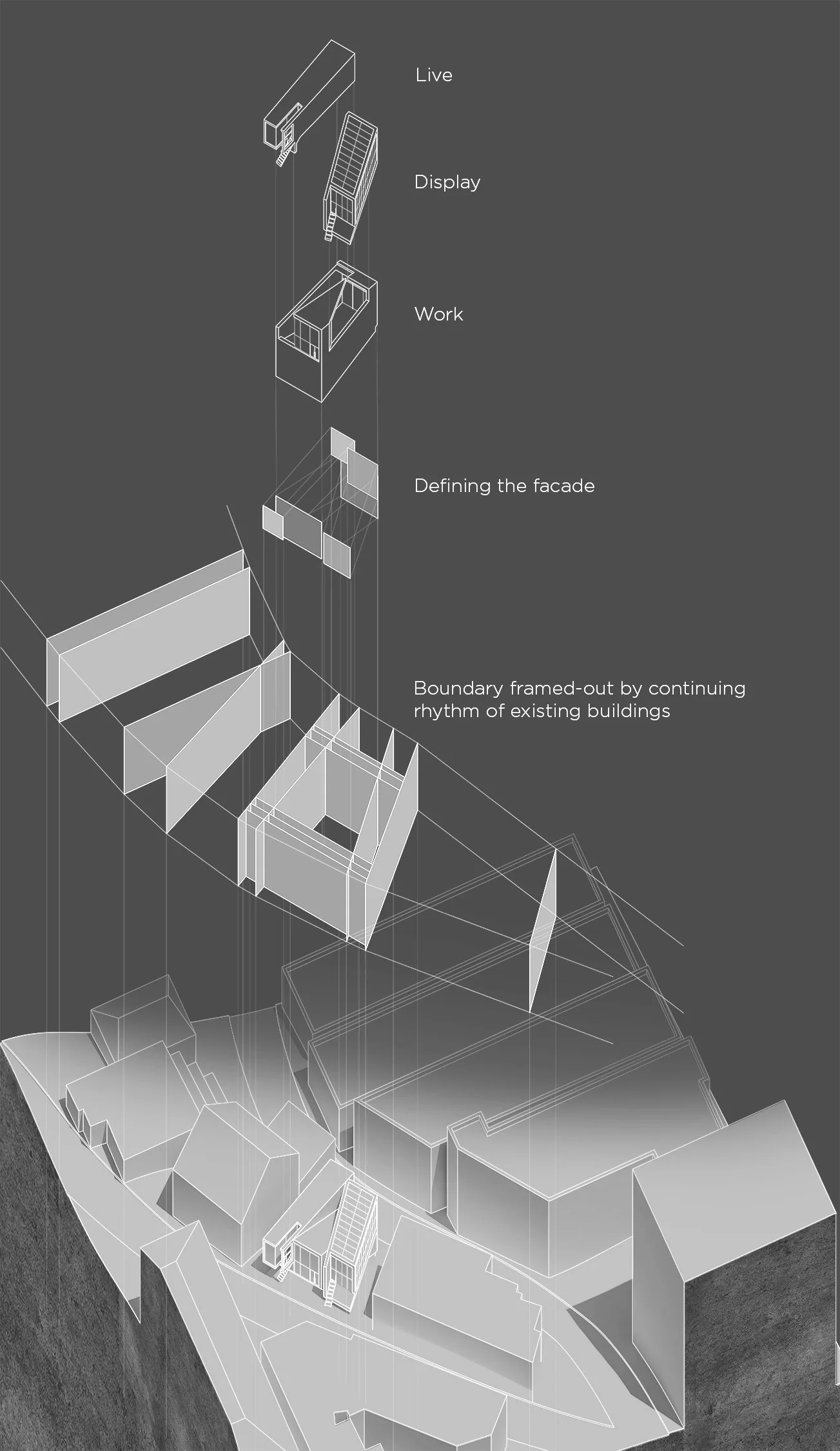 Live

Display

Work

Defining the facade

Boundary framed-out by continuing rhythm of existing buildings