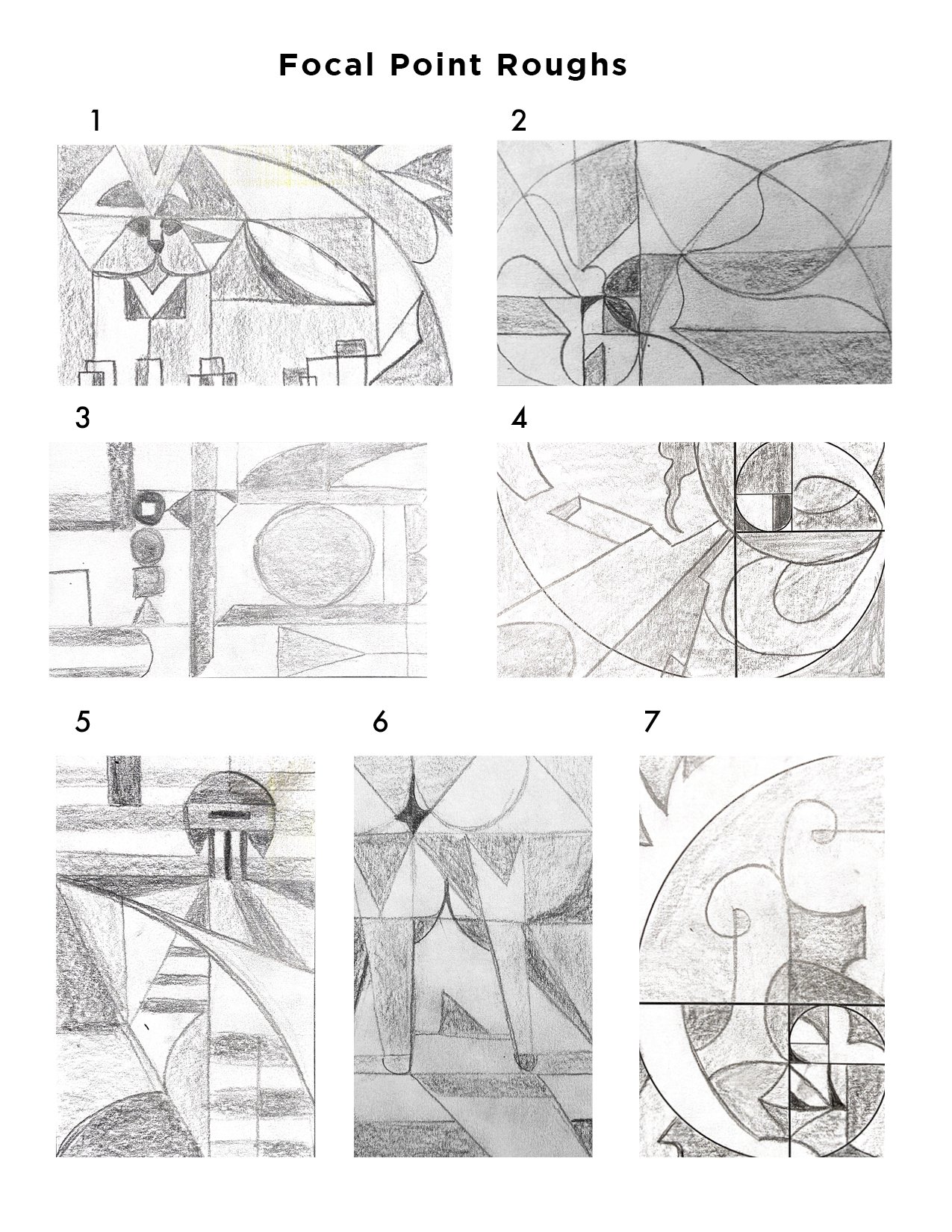 Focal Point Roughs

1

2

3

4

5

6

7