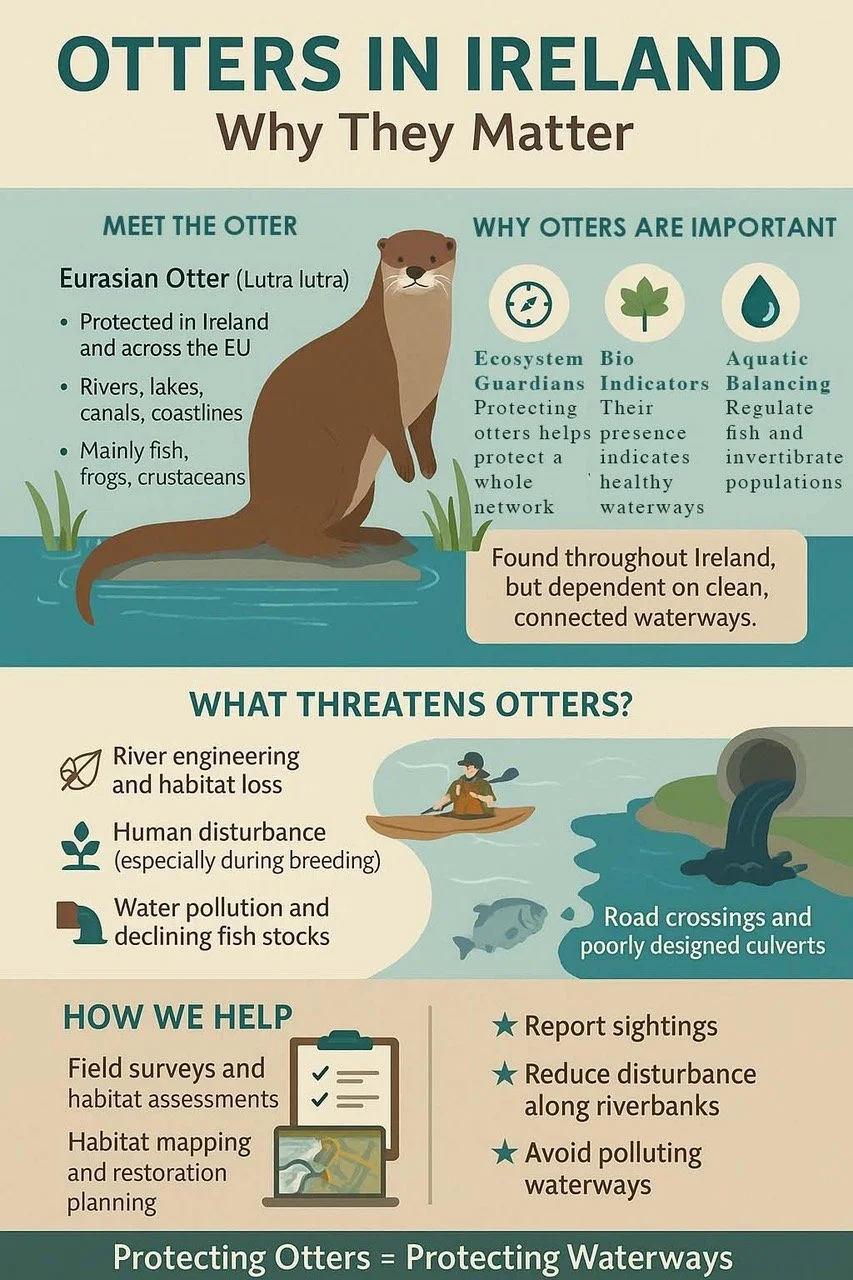 OTTERS IN IRELAND
Why They Matter

MEET THE OTTER

Eurasian Otter (Lutra lutra)

• Protected in Ireland and across the EU
• Rivers, lakes, canals, coastlines
• Mainly fish, frogs, crustaceans

WHY OTTERS ARE IMPORTANT

Ecosystem Guardians
Protecting otters helps protect a whole network

Bio Indicators
Their presence indicates healthy waterways

Aquatic Balancing
Regulate fish and invertibrate populations

Found throughout Ireland, but dependent on clean, connected waterways.

WHAT THREATENS OTTERS?

River engineering and habitat loss

Human disturbance (especially during breeding)

Water pollution and declining fish stocks

Road crossings and poorly designed culverts

HOW WE HELP

Field surveys and habitat assessments

Habitat mapping and restoration planning

★ Report sightings
★ Reduce disturbance along riverbanks
★ Avoid polluting waterways

Protecting Otters = Protecting Waterways