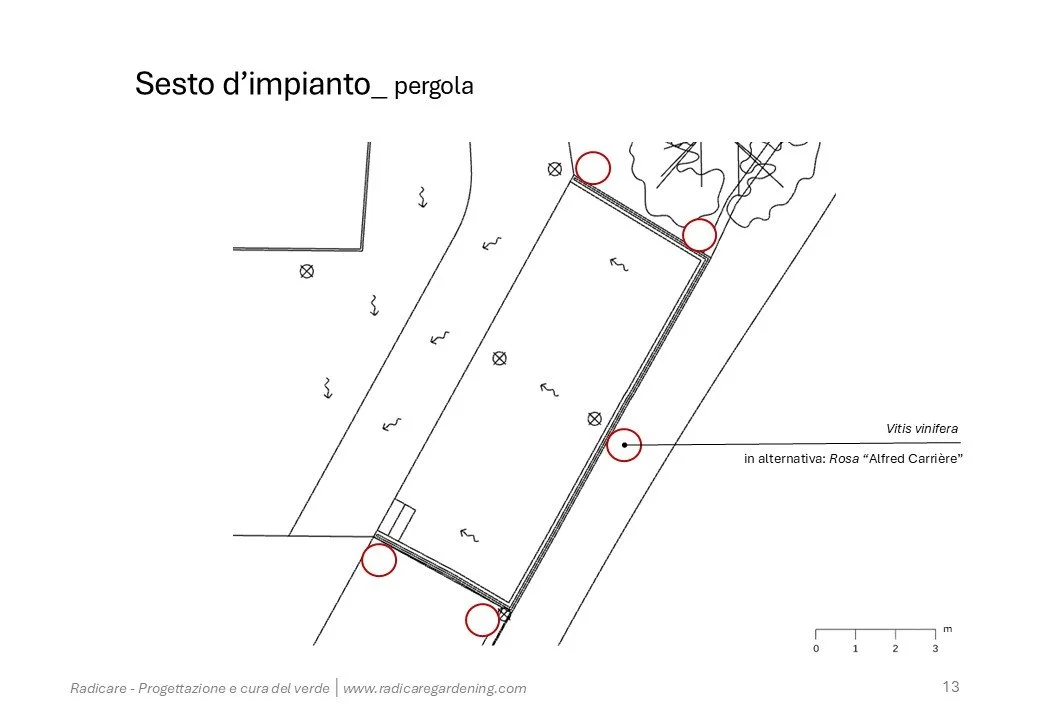 Sesto d’impianto_ pergola

Vitis vinifera

in alternativa: Rosa “Alfred Carrière”

m
0 1 2 3

Radicare - Progettazione e cura del verde | www.radicaregardening.com

13