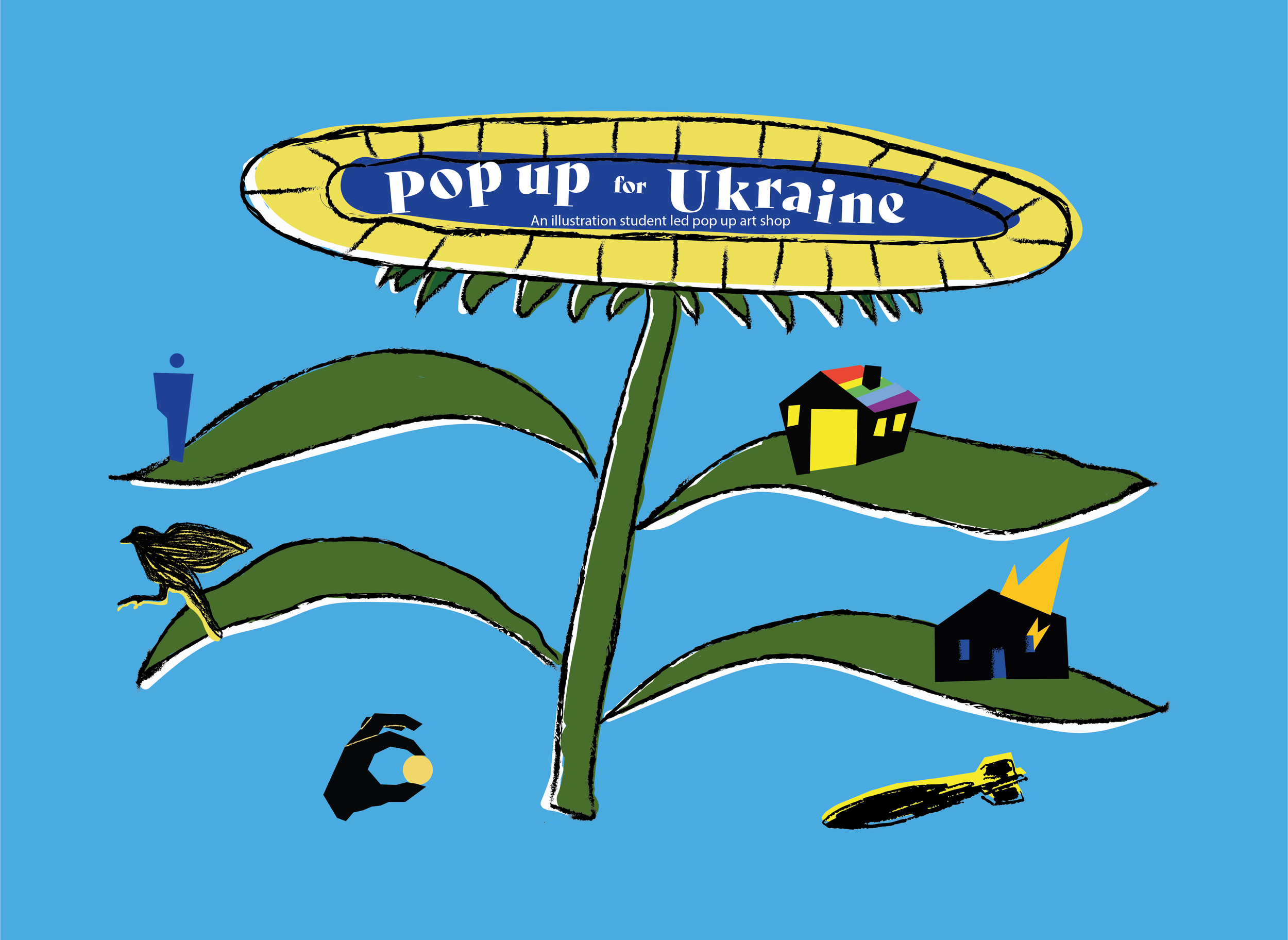 pop up for Ukraine

An illustration student led pop up art shop