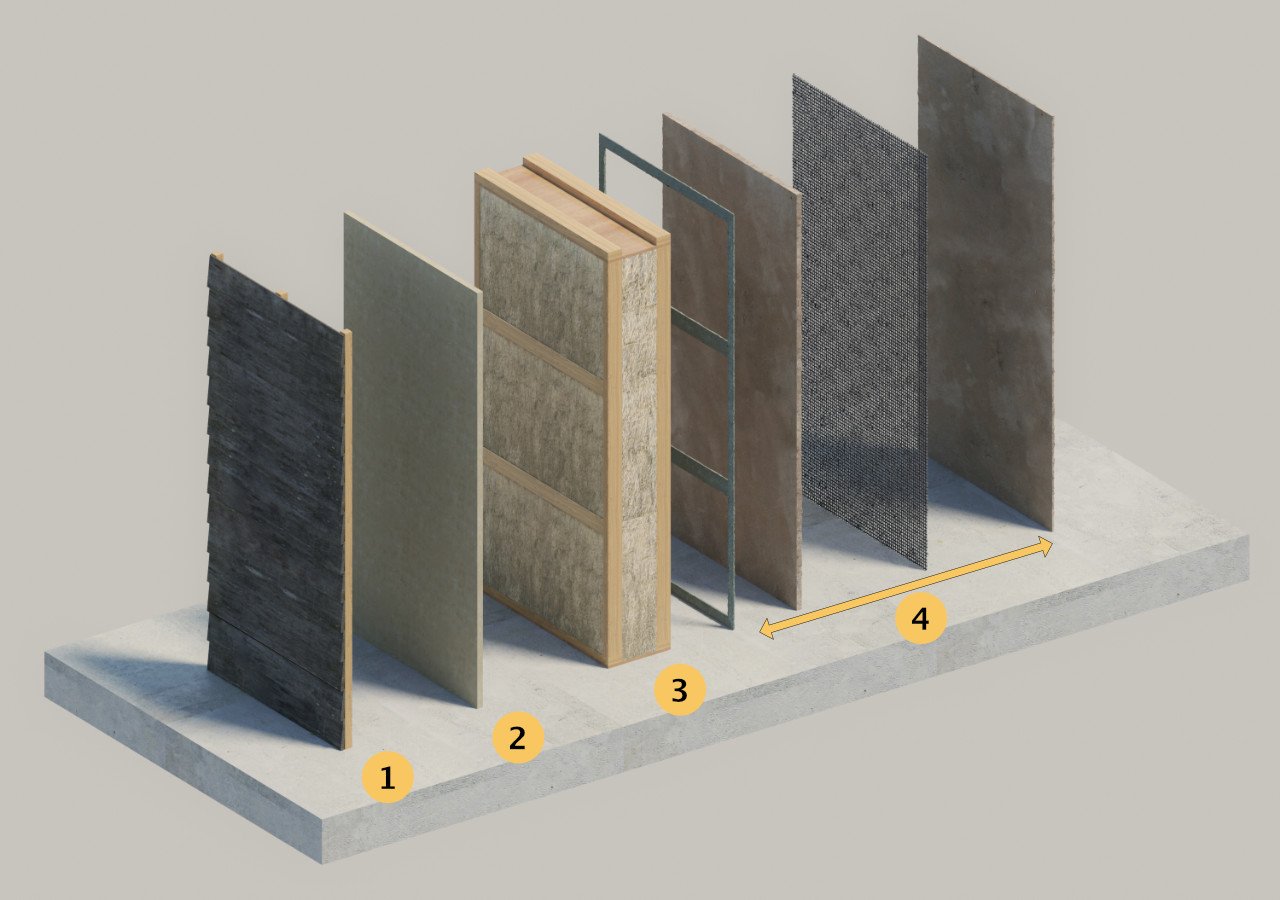 1
2
3
4