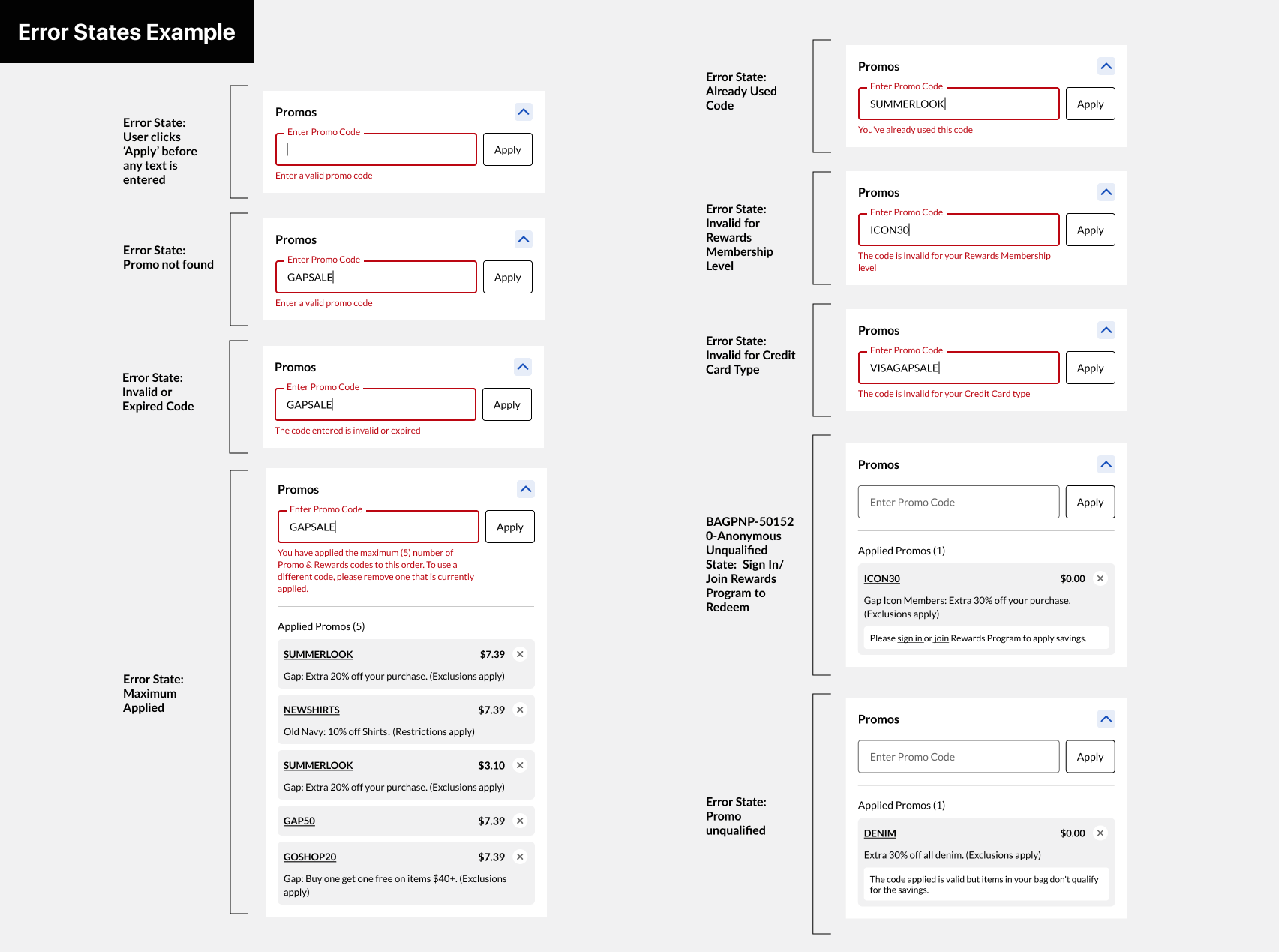 Error States Example

Error State: User clicks 'Apply' before any text is entered

Promos

Enter Promo Code

Apply

Enter a valid promo code

Error State: Promo not found

Promos

Enter Promo Code

GAPSALE

Apply

Enter a valid promo code

Error State: Invalid or Expired Code

Promos

Enter Promo Code

GAPSALE

Apply

The code entered is invalid or expired

Error State: Maximum Applied

Promos

Enter Promo Code

GAPSALE

Apply

You have applied the maximum (5) number of Promo & Rewards codes to this order. To use a different code, please remove one that is currently applied.

Applied Promos (5)

SUMMERLOOK $7.39 ×

Gap: Extra 20% off your purchase. (Exclusions apply)

NEWSHIRTS $7.39 ×

Old Navy: 10% off Shirts! (Restrictions apply)

SUMMERLOOK $3.10 ×

Gap: Extra 20% off your purchase. (Exclusions apply)

GAP50 $7.39 ×

GOSHOP20 $7.39 ×

Gap: Buy one get one free on items $40+. (Exclusions apply)

Error State: Already Used Code

Promos

Enter Promo Code

SUMMERLOOK

Apply

You've already used this code

Error State: Invalid for Rewards Membership Level

Promos

Enter Promo Code

ICON30

Apply

The code is invalid for your Rewards Membership level

Error State: Invalid for Credit Card Type

Promos

Enter Promo Code

VISAGAPSALE

Apply

The code is invalid for your Credit Card type

BAGPNP-50152 0-Anonymous Unqualified State: Sign In/ Join Rewards Program to Redeem

Promos

Enter Promo Code

Apply

Applied Promos (1)

ICON30 $0.00 ×

Gap Icon Members: Extra 30% off your purchase. (Exclusions apply)

Please sign in or join Rewards Program to apply savings.

Error State: Promo unqualified

Promos

Enter Promo Code

Apply

Applied Promos (1)

DENIM $0.00 ×

Extra 30% off all denim. (Exclusions apply)

The code applied is valid but items in your bag don't qualify for the savings.