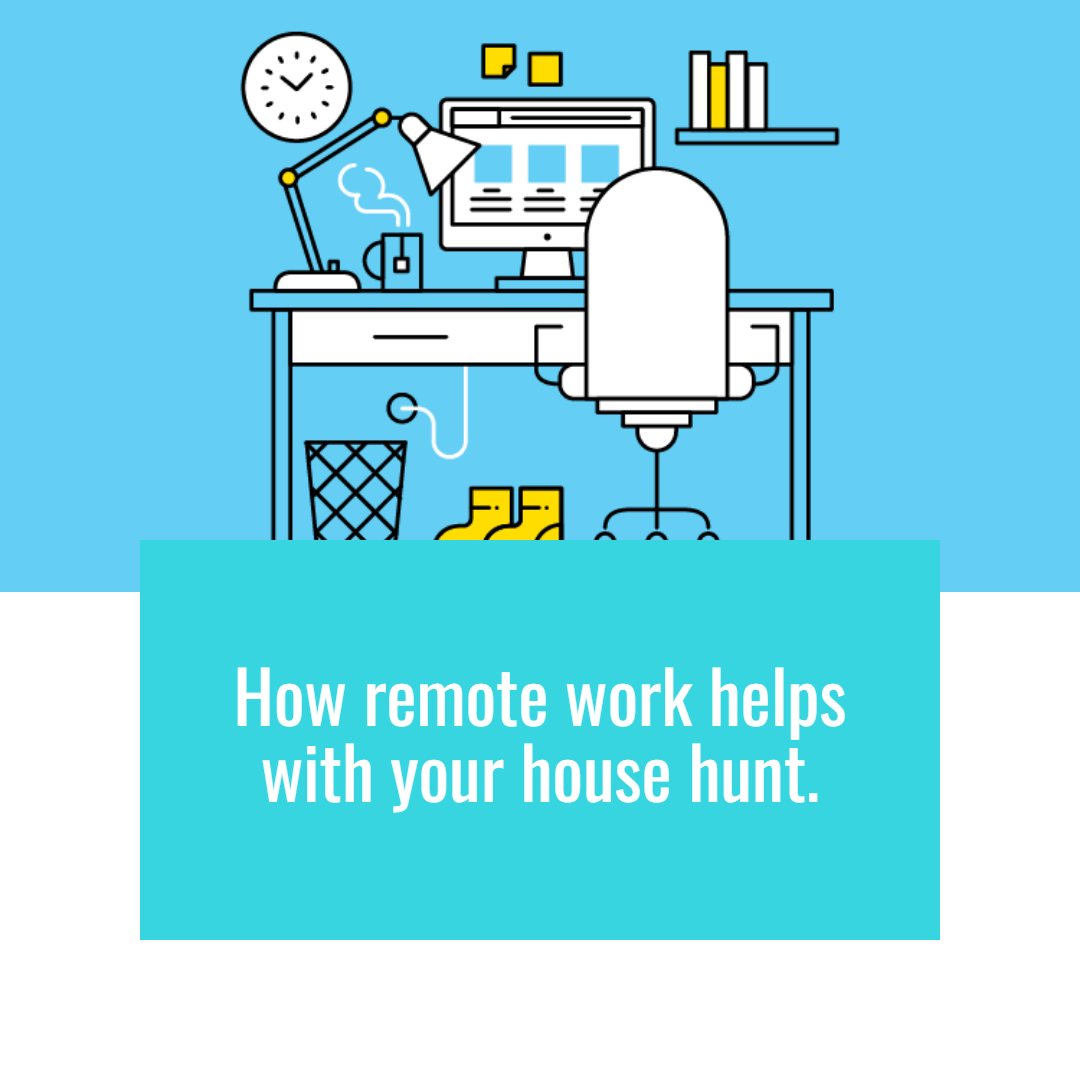 How remote work helps with your house hunt.