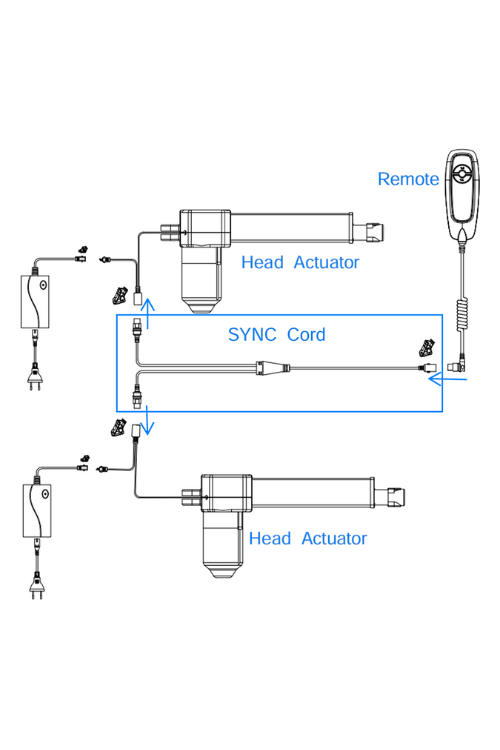 Remote

Head Actuator

SYNC Cord

Head Actuator