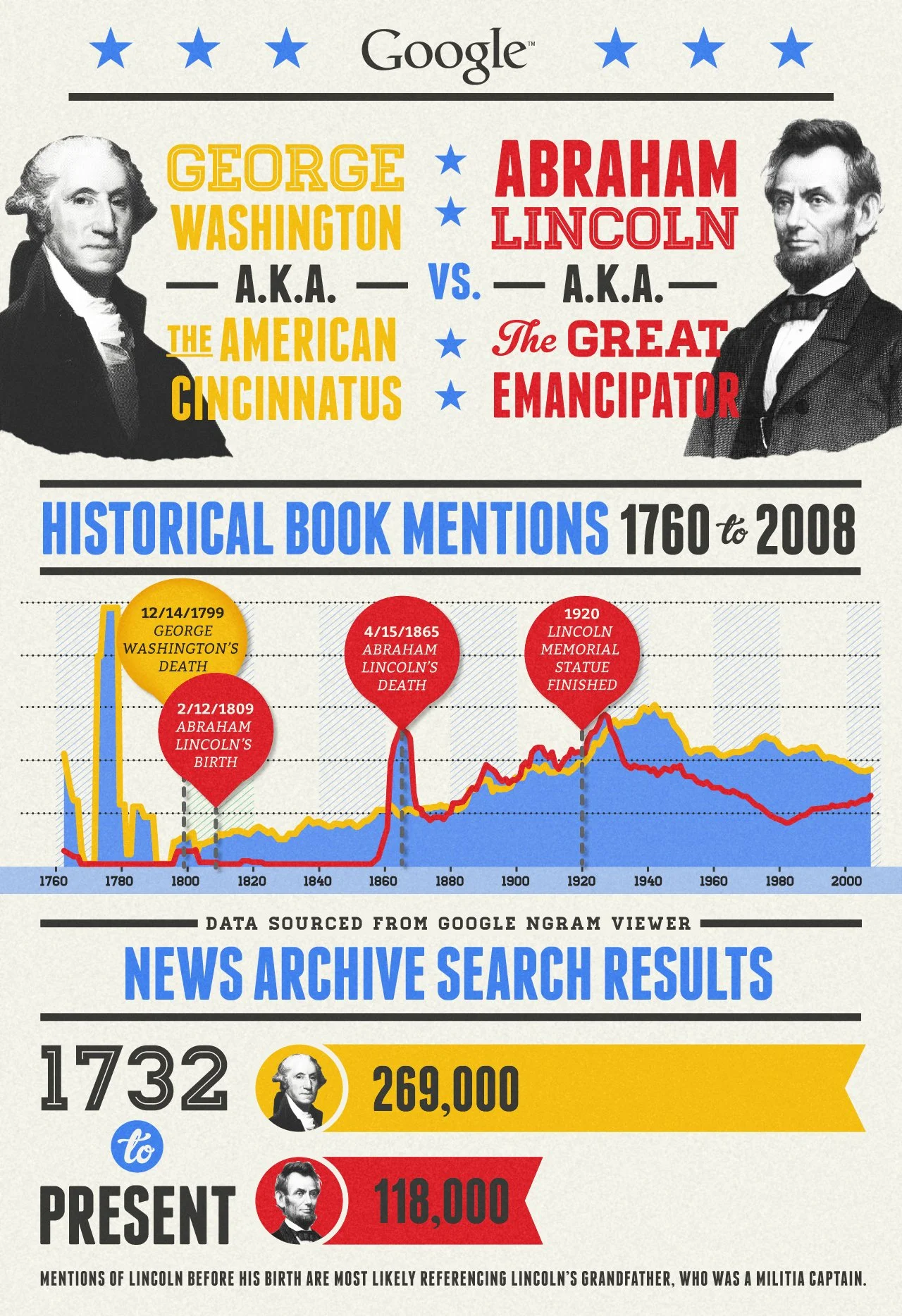 Google™

GEORGE WASHINGTON
A.K.A.
THE AMERICAN CINCINNATUS

VS.

ABRAHAM LINCOLN
A.K.A.
The GREAT EMANCIPATOR

HISTORICAL BOOK MENTIONS 1760 to 2008

12/14/1799
GEORGE WASHINGTON'S DEATH

2/12/1809
ABRAHAM LINCOLN'S BIRTH

4/15/1865
ABRAHAM LINCOLN'S DEATH

1920
LINCOLN MEMORIAL STATUE FINISHED

1760 1780 1800 1820 1840 1860 1880 1900 1920 1940 1960 1980 2000

DATA SOURCED FROM GOOGLE NGRAM VIEWER

NEWS ARCHIVE SEARCH RESULTS

1732 to PRESENT

269,000

118,000

MENTIONS OF LINCOLN BEFORE HIS BIRTH ARE MOST LIKELY REFERENCING LINCOLN'S GRANDFATHER, WHO WAS A MILITIA CAPTAIN.