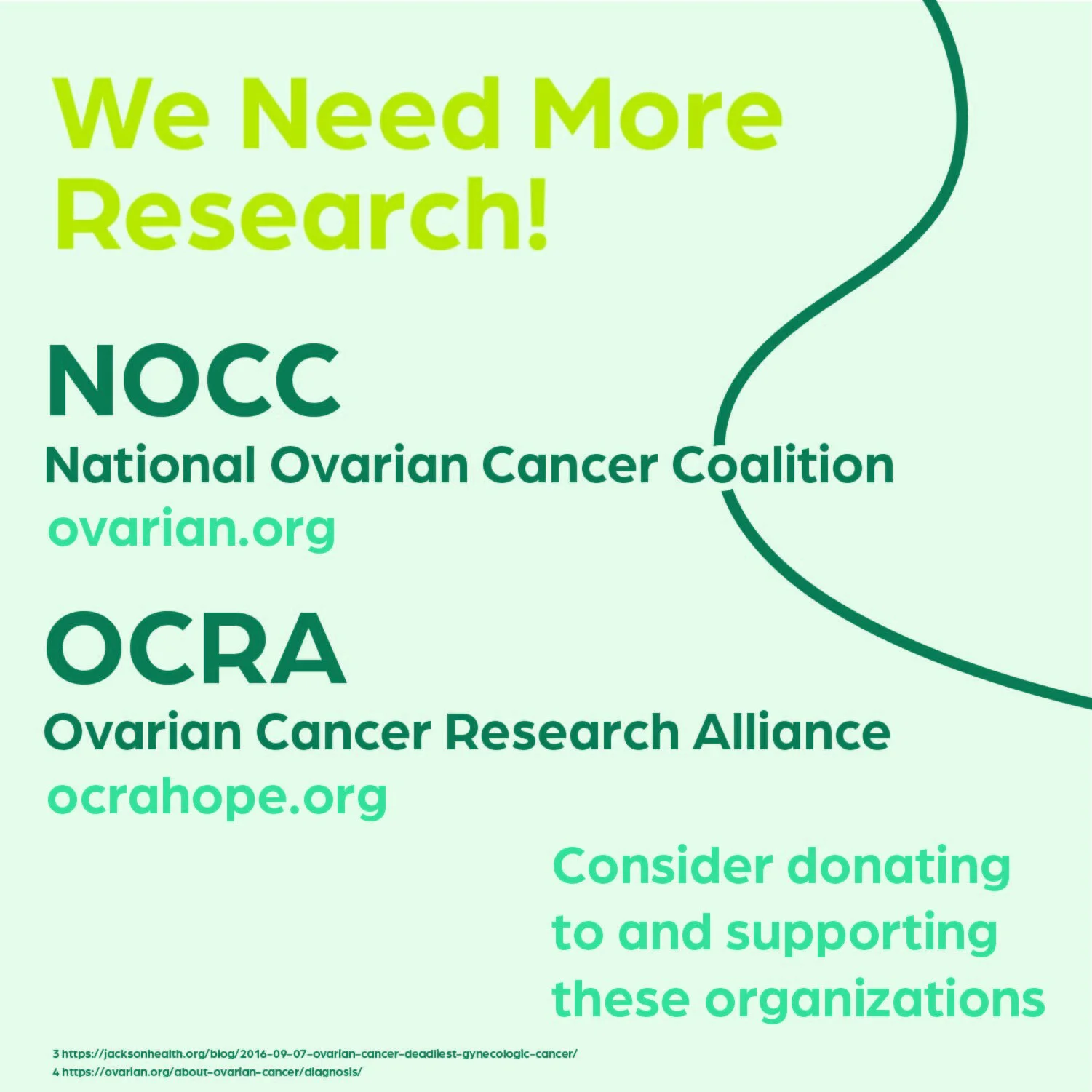 We Need More Research!

NOCC

National Ovarian Cancer Coalition

ovarian.org

OCRA

Ovarian Cancer Research Alliance

ocrahope.org

Consider donating to and supporting these organizations

3 https://jacksonhealth.org/blog/2016-09-07-ovarian-cancer-deadliest-gynecologic-cancer/
4 https://ovarian.org/about-ovarian-cancer/diagnosis/