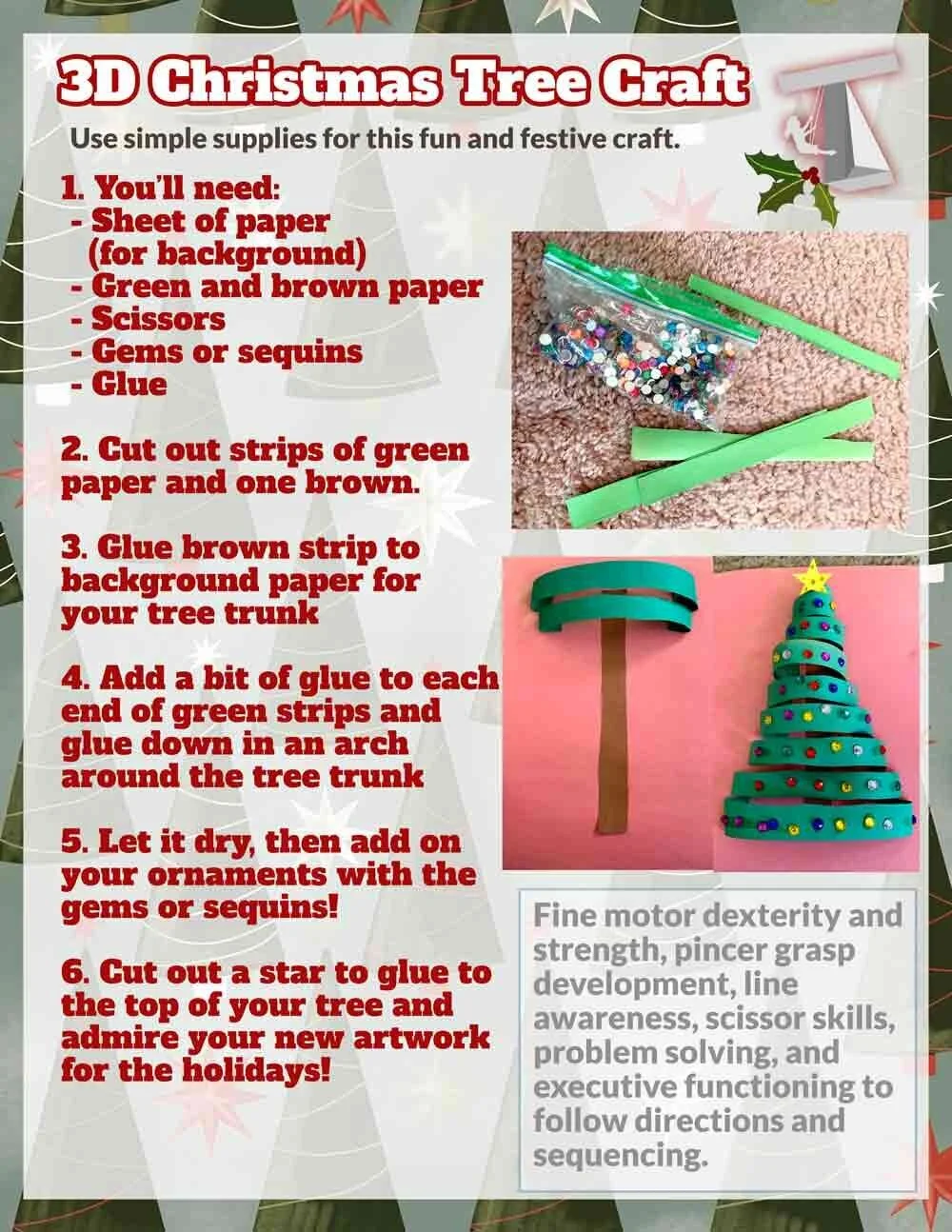 3D Christmas Tree Craft

Use simple supplies for this fun and festive craft.

1. You'll need:
- Sheet of paper (for background)
- Green and brown paper
- Scissors
- Gems or sequins
- Glue

2. Cut out strips of green paper and one brown.

3. Glue brown strip to background paper for your tree trunk

4. Add a bit of glue to each end of green strips and glue down in an arch around the tree trunk

5. Let it dry, then add on your ornaments with the gems or sequins!

6. Cut out a star to glue to the top of your tree and admire your new artwork for the holidays!

Fine motor dexterity and strength, pincer grasp development, line awareness, scissor skills, problem solving, and executive functioning to follow directions and sequencing.