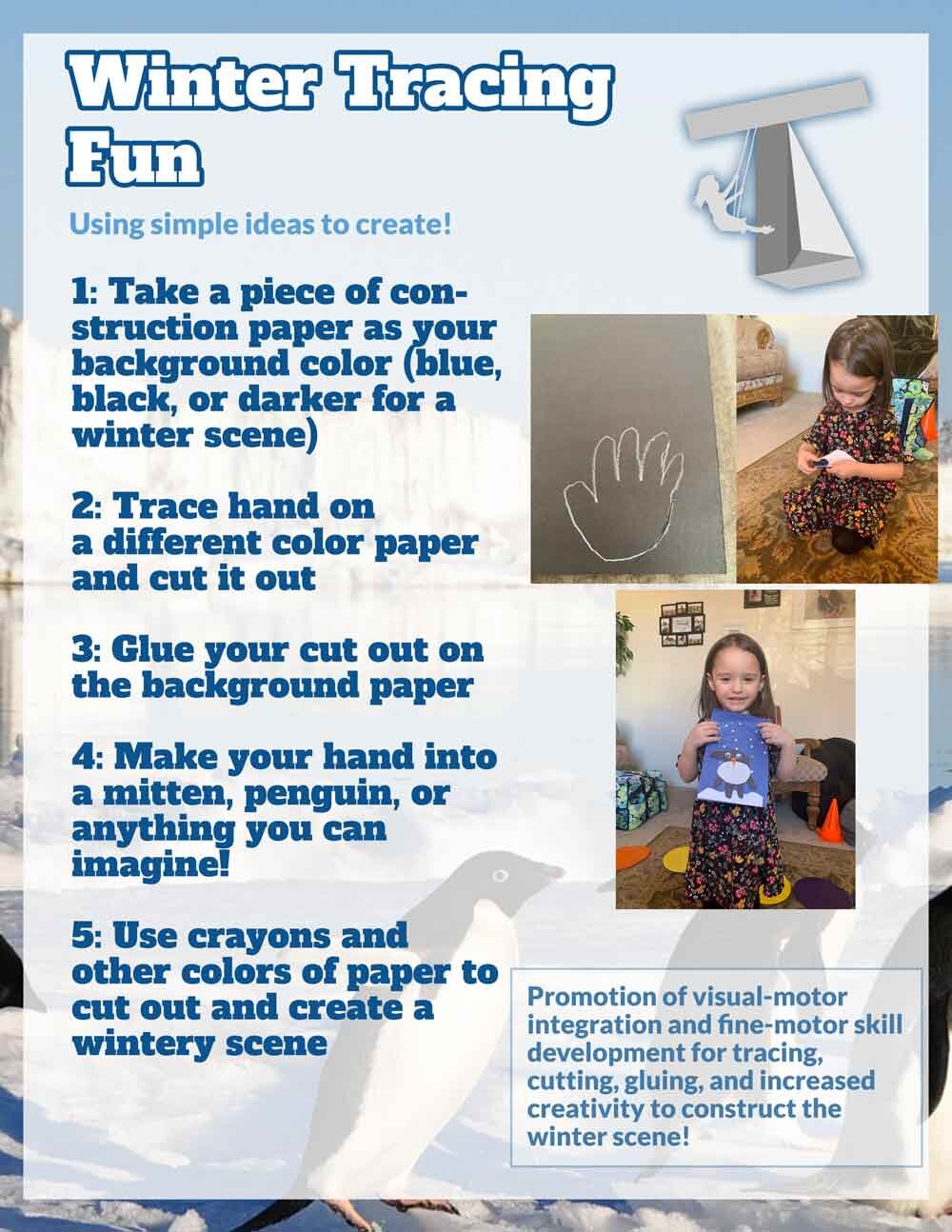 Winter Tracing Fun

Using simple ideas to create!

1: Take a piece of construction paper as your background color (blue, black, or darker for a winter scene)

2: Trace hand on a different color paper and cut it out

3: Glue your cut out on the background paper

4: Make your hand into a mitten, penguin, or anything you can imagine!

5: Use crayons and other colors of paper to cut out and create a wintery scene

Promotion of visual-motor integration and fine-motor skill development for tracing, cutting, gluing, and increased creativity to construct the winter scene!