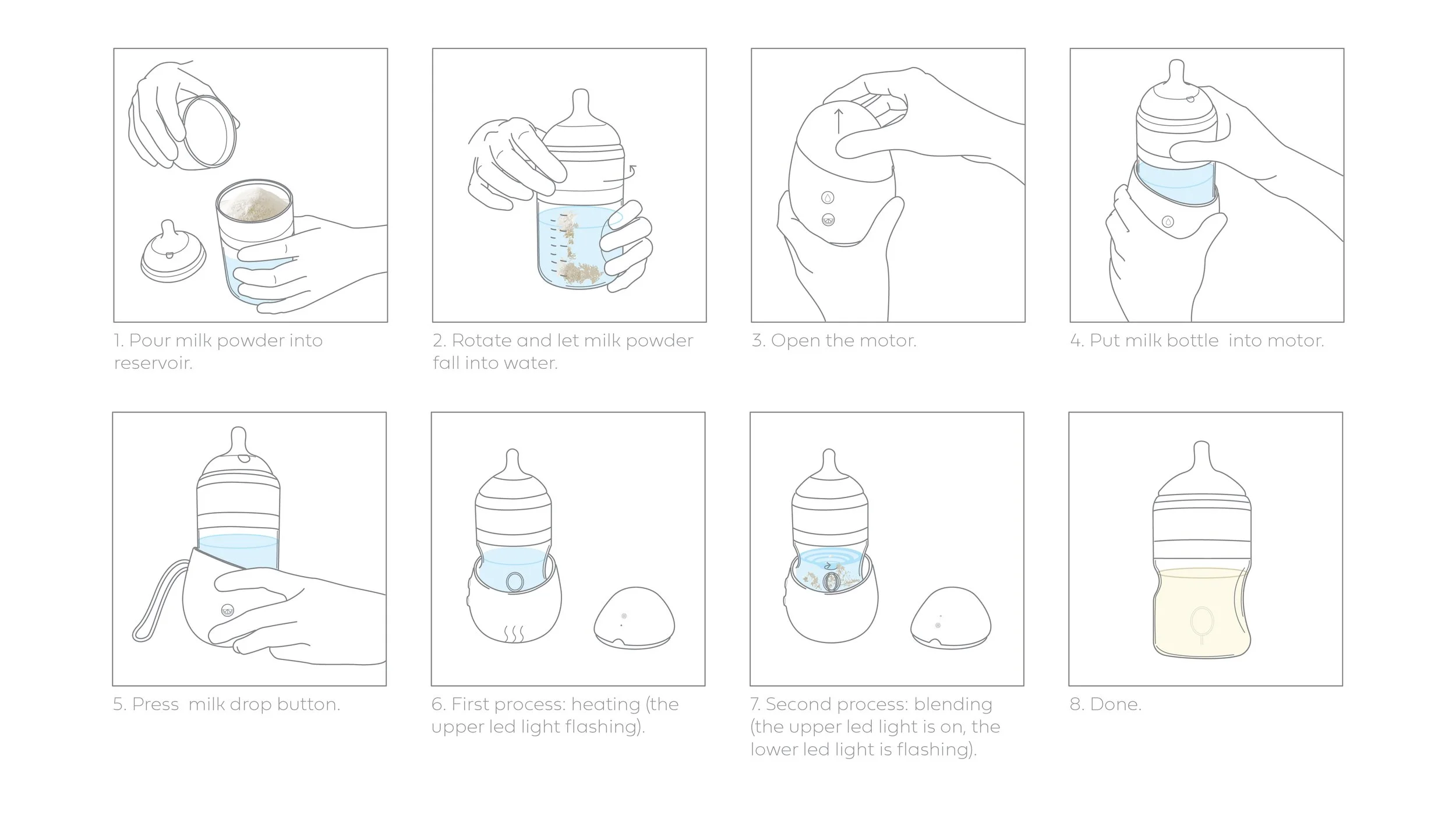 1. Pour milk powder into reservoir.

2. Rotate and let milk powder fall into water.

3. Open the motor.

4. Put milk bottle  into motor.

5. Press  milk drop button.

6. First process: heating (the upper led light flashing).

7. Second process: blending (the upper led light is on, the lower led light is flashing).

8. Done.