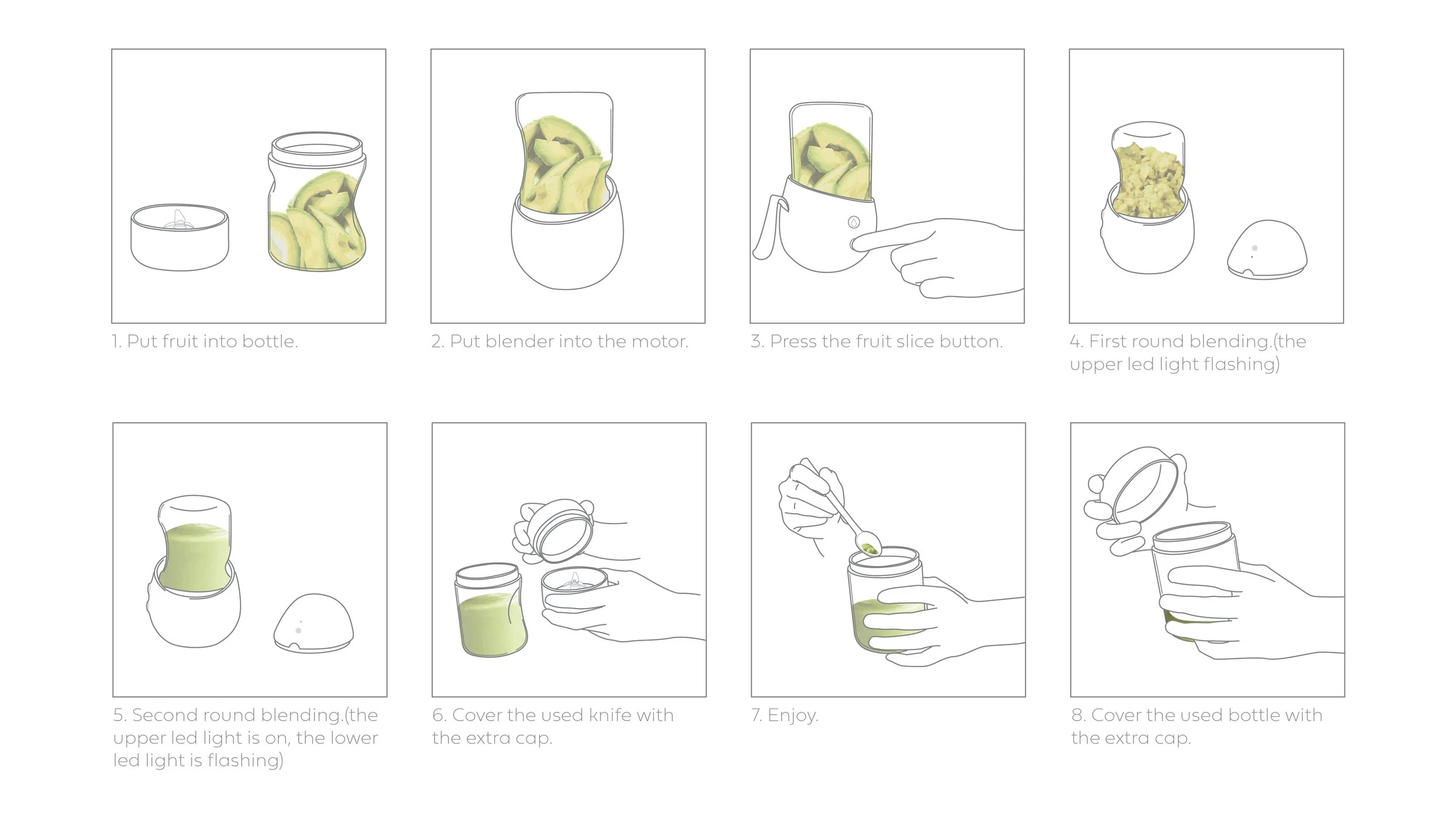 1. Put fruit into bottle.

2. Put blender into the motor.

3. Press the fruit slice button.

4. First round blending.(the upper led light flashing)

5. Second round blending.(the upper led light is on, the lower led light is flashing)

6. Cover the used knife with the extra cap.

7. Enjoy.

8. Cover the used bottle with the extra cap.