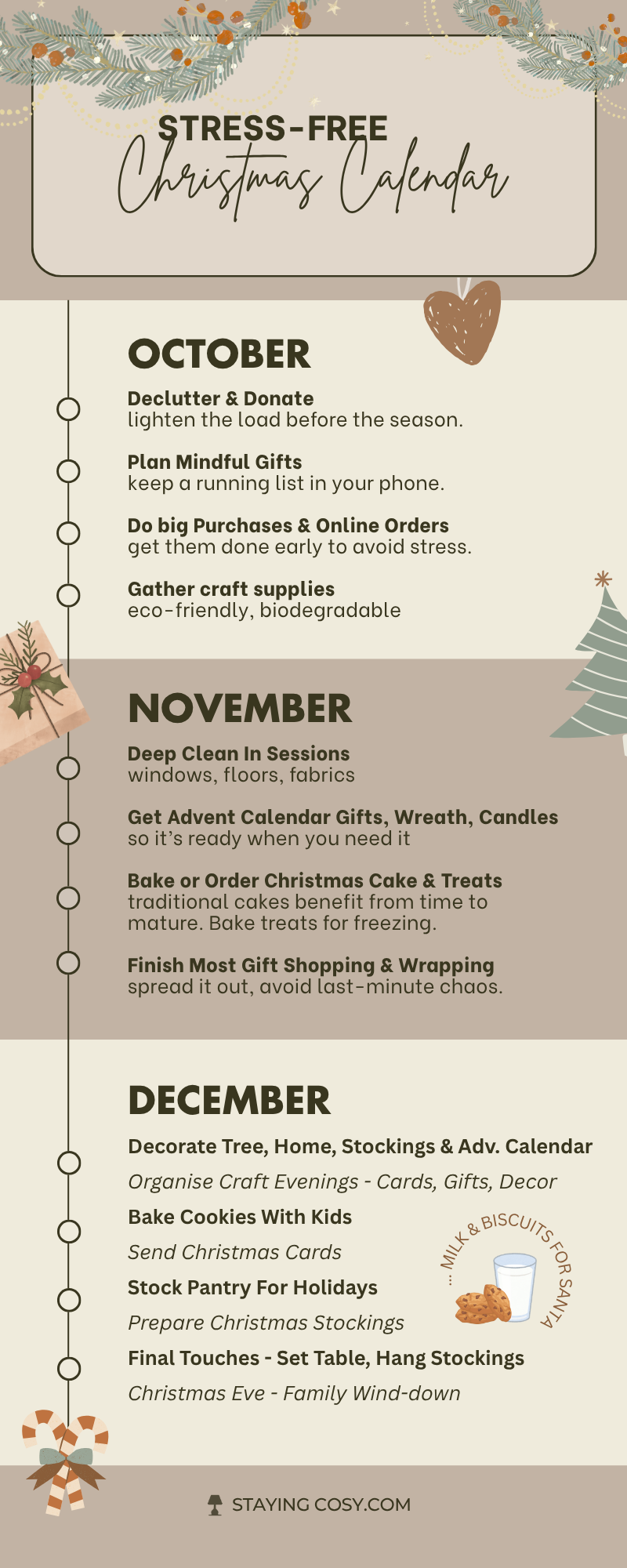 STRESS-FREE
Christmas Calendar

OCTOBER

Declutter & Donate
lighten the load before the season.

Plan Mindful Gifts
keep a running list in your phone.

Do big Purchases & Online Orders
get them done early to avoid stress.

Gather craft supplies
eco-friendly, biodegradable

NOVEMBER

Deep Clean In Sessions
windows, floors, fabrics

Get Advent Calendar Gifts, Wreath, Candles
so it's ready when you need it

Bake or Order Christmas Cake & Treats
traditional cakes benefit from time to mature. Bake treats for freezing.

Finish Most Gift Shopping & Wrapping
spread it out, avoid last-minute chaos.

DECEMBER

Decorate Tree, Home, Stockings & Adv. Calendar

Organise Craft Evenings - Cards, Gifts, Decor

Bake Cookies With Kids

Send Christmas Cards

Stock Pantry For Holidays

Prepare Christmas Stockings

Final Touches - Set Table, Hang Stockings

Christmas Eve - Family Wind-down

... MILK & BISCUITS FOR SANTA

STAYING COSY.COM