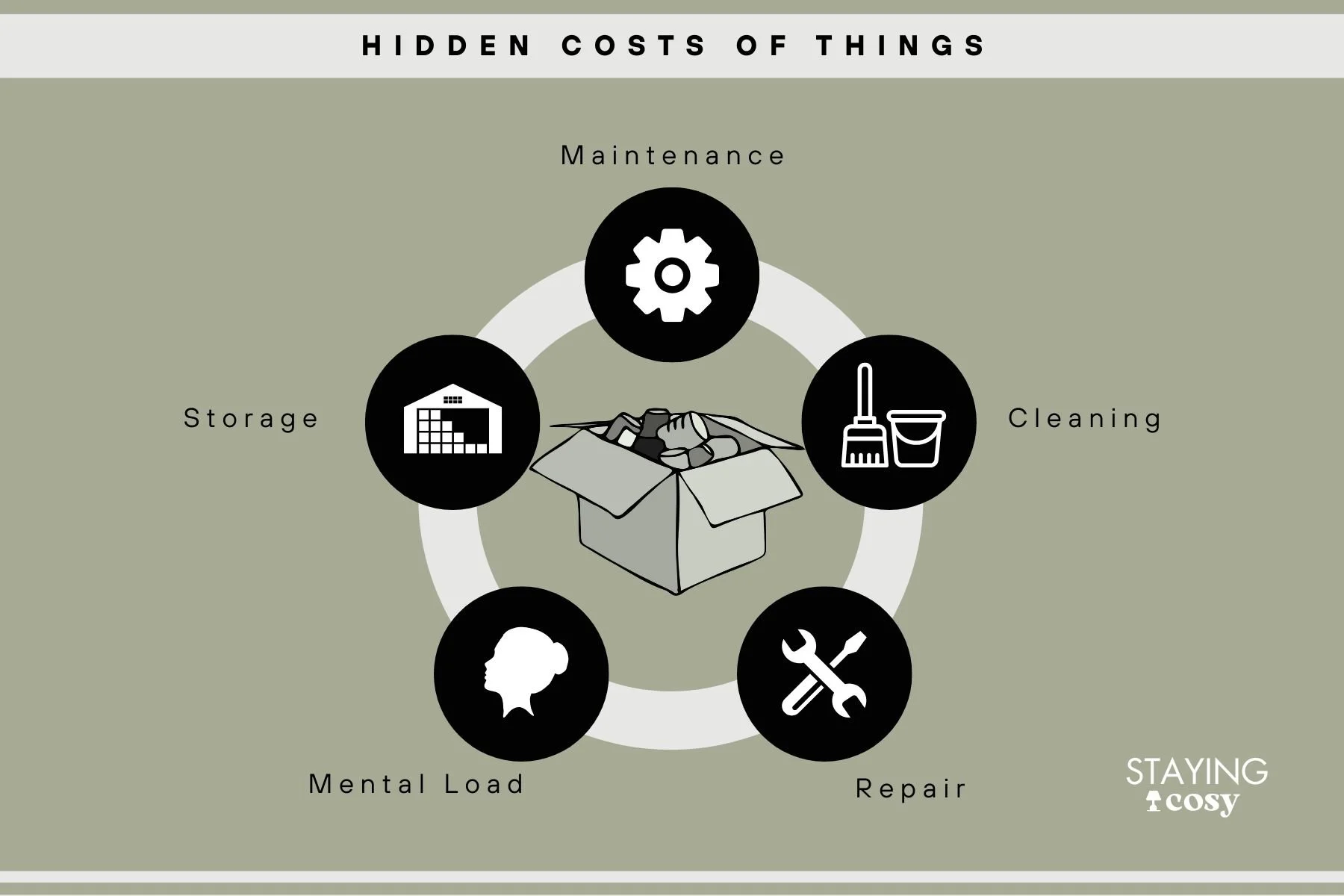 HIDDEN COSTS OF THINGS

Maintenance

Storage

Cleaning

Mental Load

Repair

STAYING
cosy