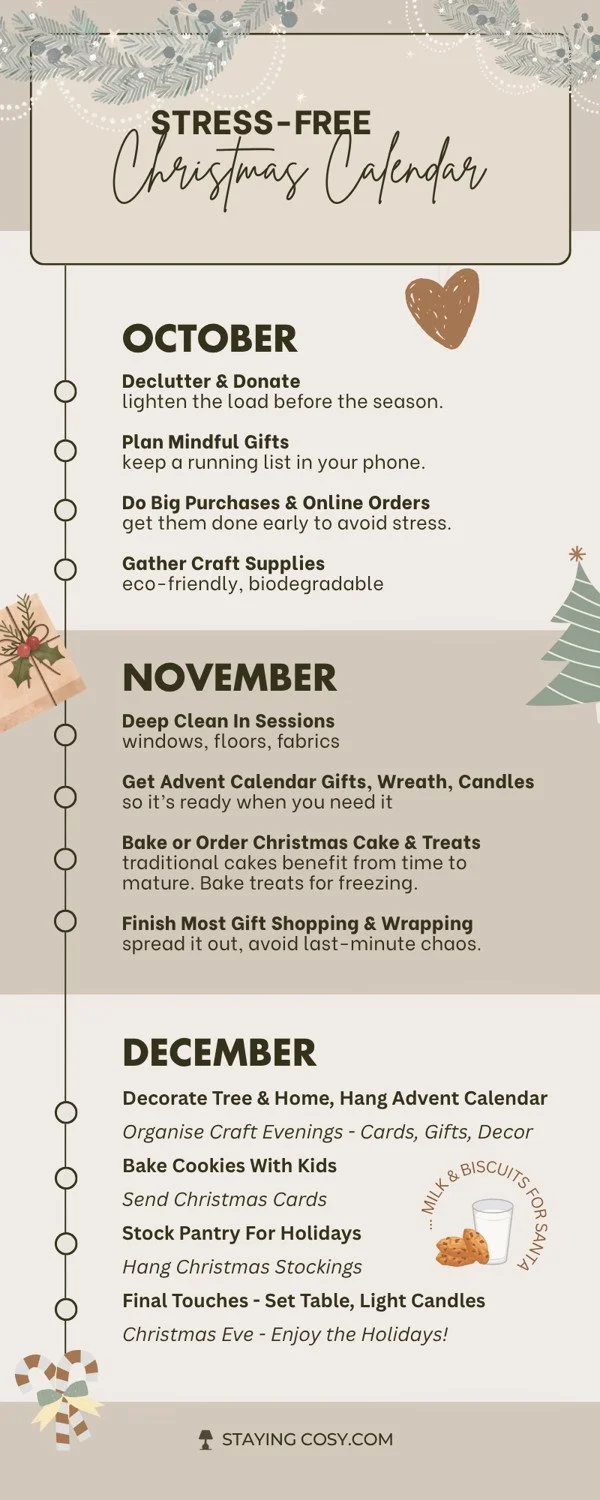 STRESS-FREE
Christmas Calendar

OCTOBER

Declutter & Donate
lighten the load before the season.

Plan Mindful Gifts
keep a running list in your phone.

Do Big Purchases & Online Orders
get them done early to avoid stress.

Gather Craft Supplies
eco-friendly, biodegradable

NOVEMBER

Deep Clean In Sessions
windows, floors, fabrics

Get Advent Calendar Gifts, Wreath, Candles
so it's ready when you need it

Bake or Order Christmas Cake & Treats
traditional cakes benefit from time to mature. Bake treats for freezing.

Finish Most Gift Shopping & Wrapping
spread it out, avoid last-minute chaos.

DECEMBER

Decorate Tree & Home, Hang Advent Calendar

Organise Craft Evenings - Cards, Gifts, Decor

Bake Cookies With Kids

Send Christmas Cards

Stock Pantry For Holidays

Hang Christmas Stockings

Final Touches - Set Table, Light Candles

Christmas Eve - Enjoy the Holidays!

... MILK & BISCUITS FOR SANTA

STAYING COSY.COM