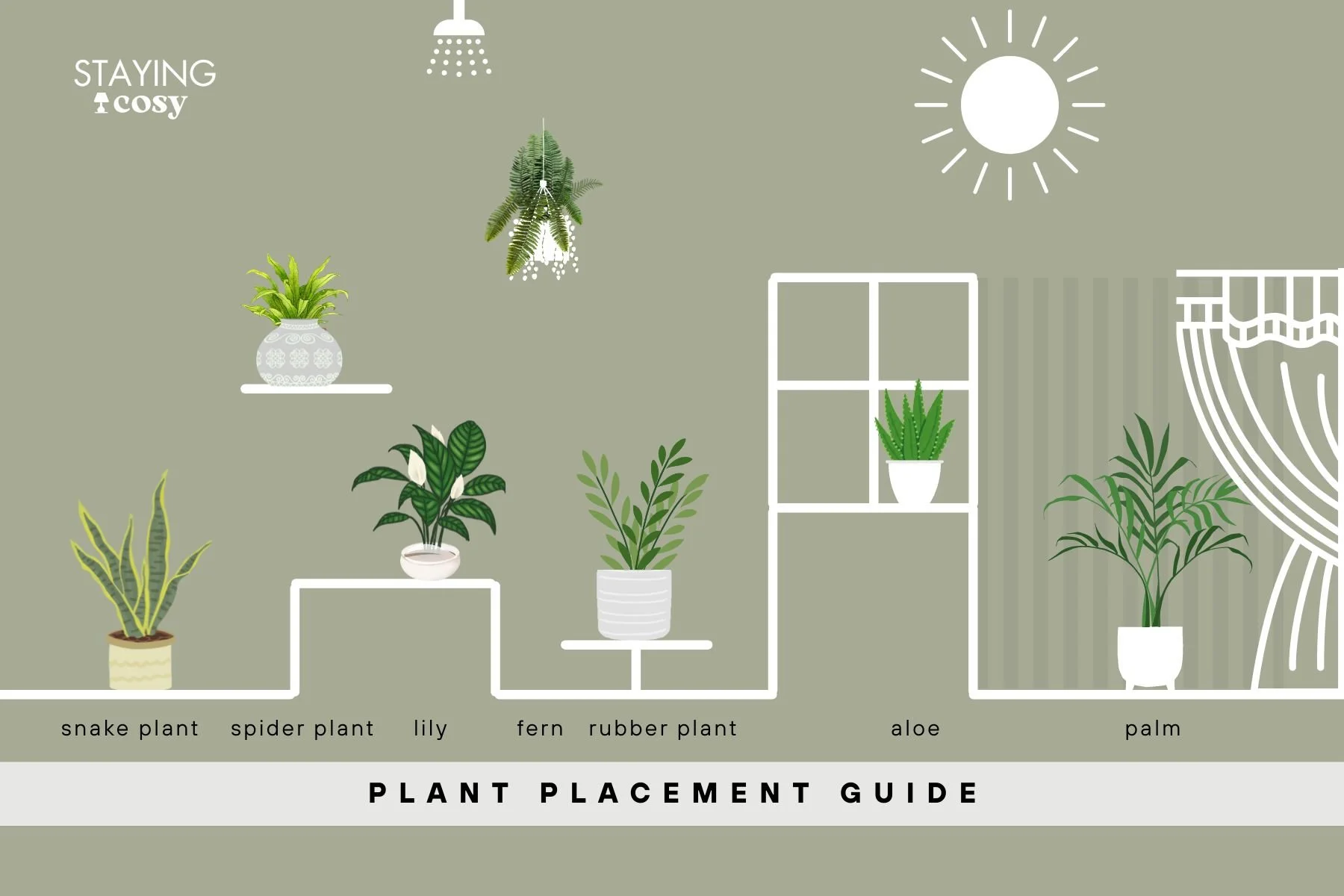 STAYING
cosy

snake plant spider plant lily fern rubber plant aloe palm

PLANT PLACEMENT GUIDE