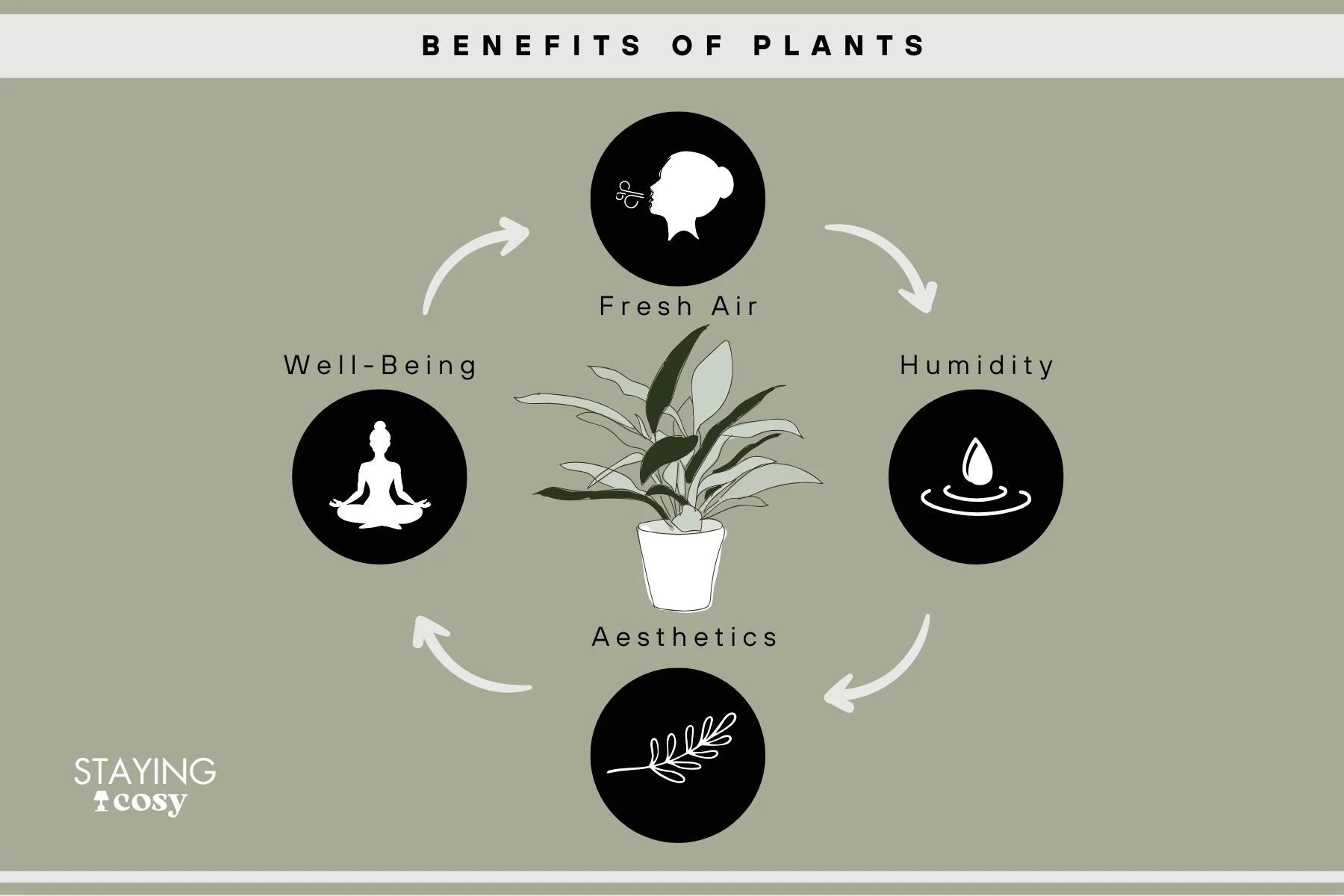 BENEFITS OF PLANTS

Fresh Air

Well-Being

Humidity

Aesthetics

STAYING
cosy