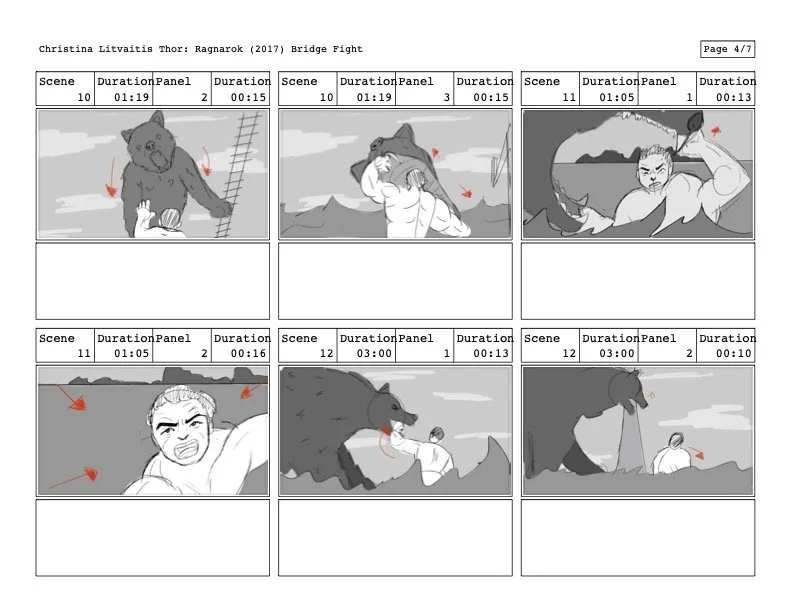 Christina Litvaitis Thor: Ragnarok (2017) Bridge Fight

Page 4/7

| Scene | Duration | Panel | Duration |
|---|---|---|---|
| 10 | 01:19 | 2 | 00:15 |

| Scene | Duration | Panel | Duration |
|---|---|---|---|
| 10 | 01:19 | 3 | 00:15 |

| Scene | Duration | Panel | Duration |
|---|---|---|---|
| 11 | 01:05 | 1 | 00:13 |

| Scene | Duration | Panel | Duration |
|---|---|---|---|
| 11 | 01:05 | 2 | 00:16 |

| Scene | Duration | Panel | Duration |
|---|---|---|---|
| 12 | 03:00 | 1 | 00:13 |

| Scene | Duration | Panel | Duration |
|---|---|---|---|
| 12 | 03:00 | 2 | 00:10 |