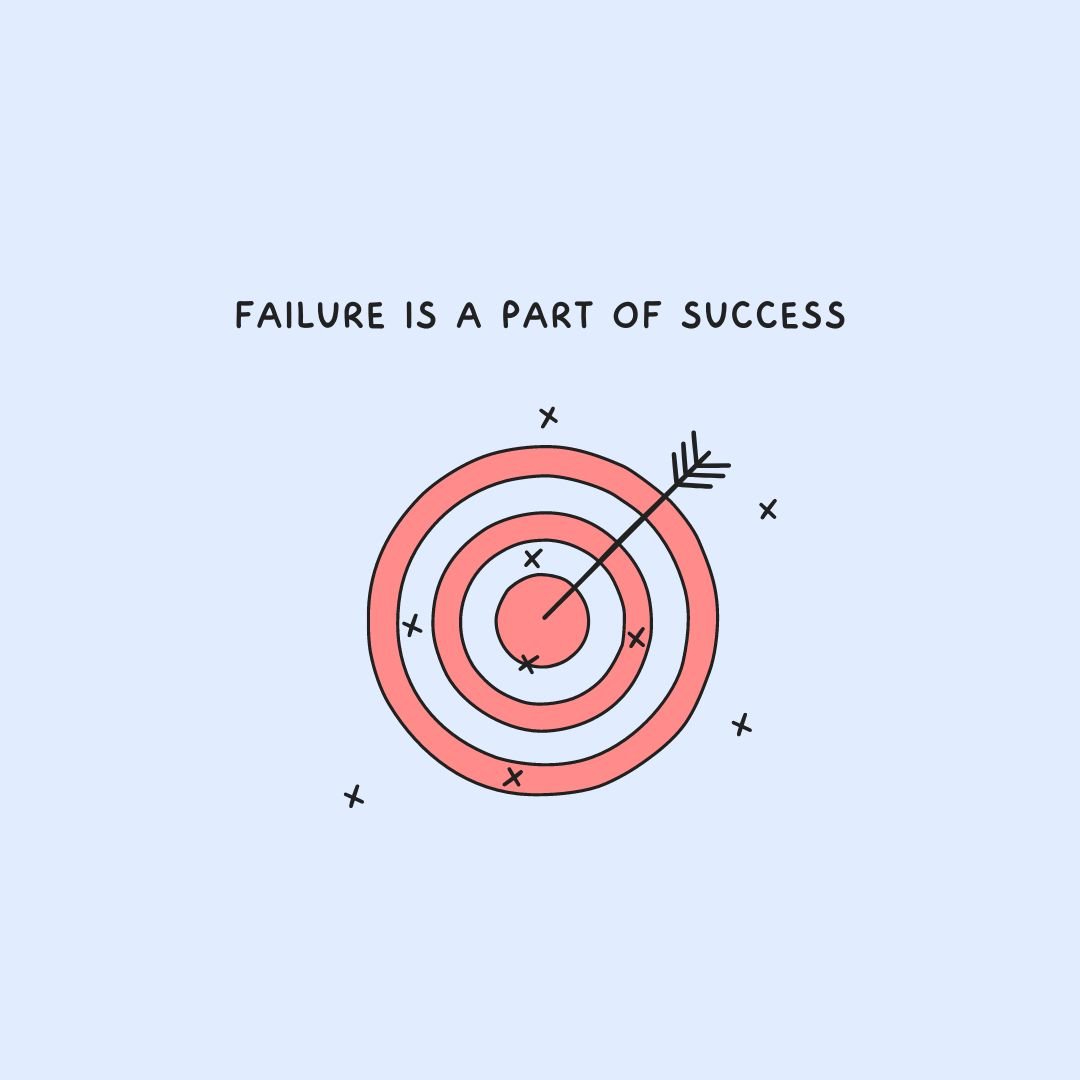 FAILURE IS A PART OF SUCCESS