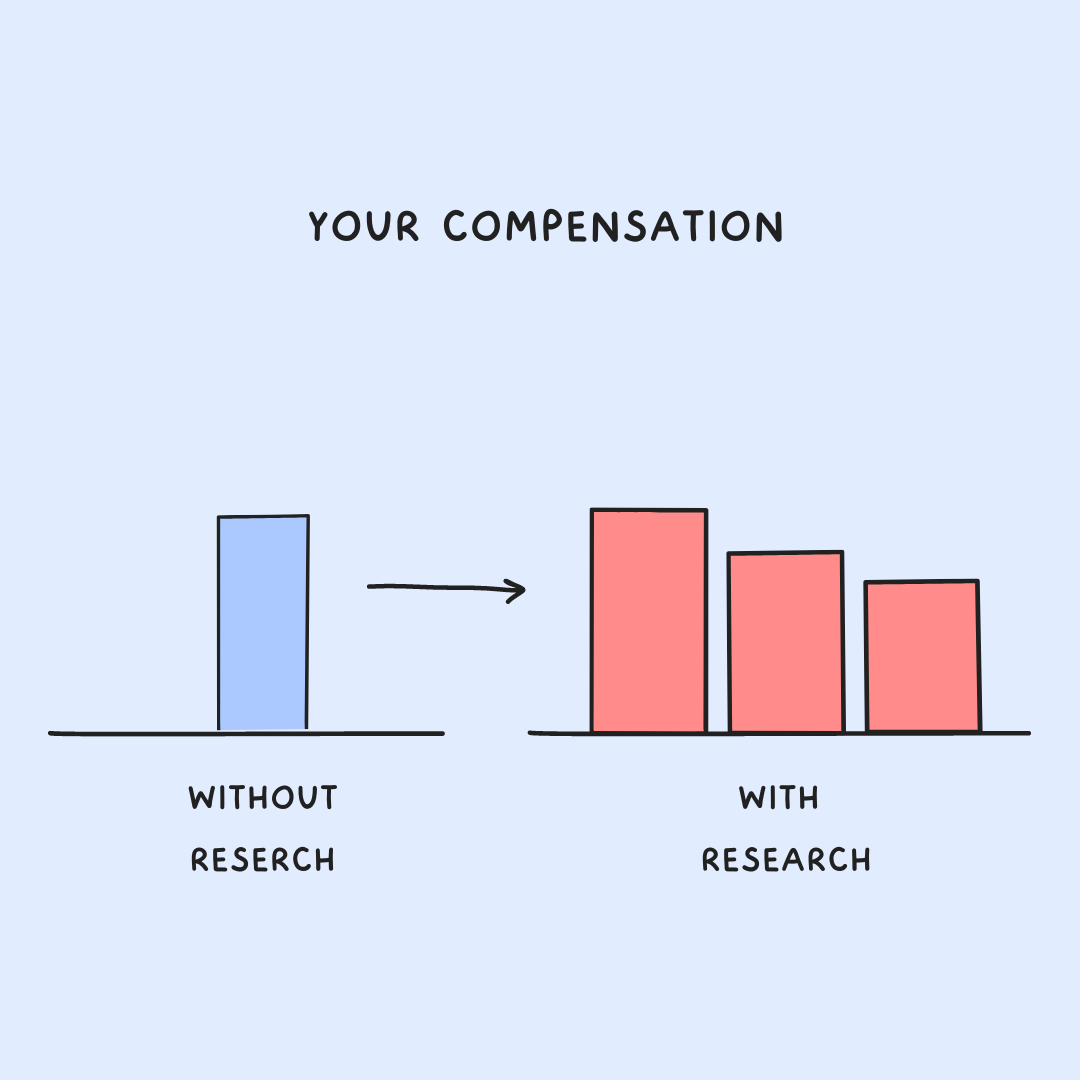 YOUR COMPENSATION

WITHOUT RESERCH

WITH RESEARCH