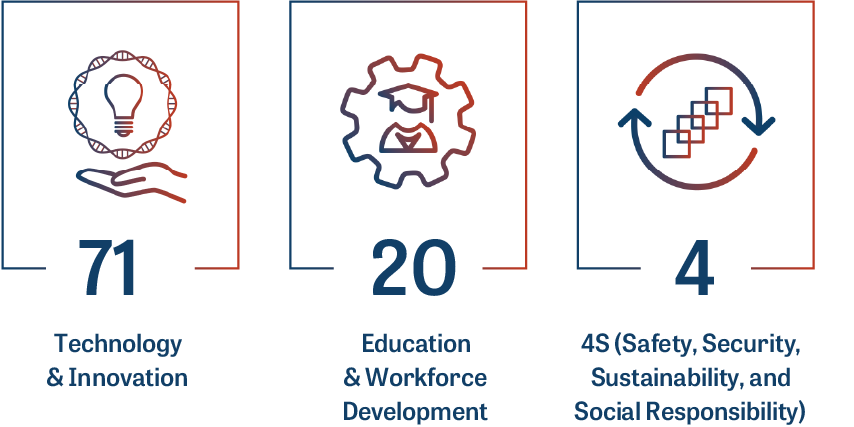 71

Technology & Innovation

20

Education & Workforce Development

4

4S (Safety, Security, Sustainability, and Social Responsibility)