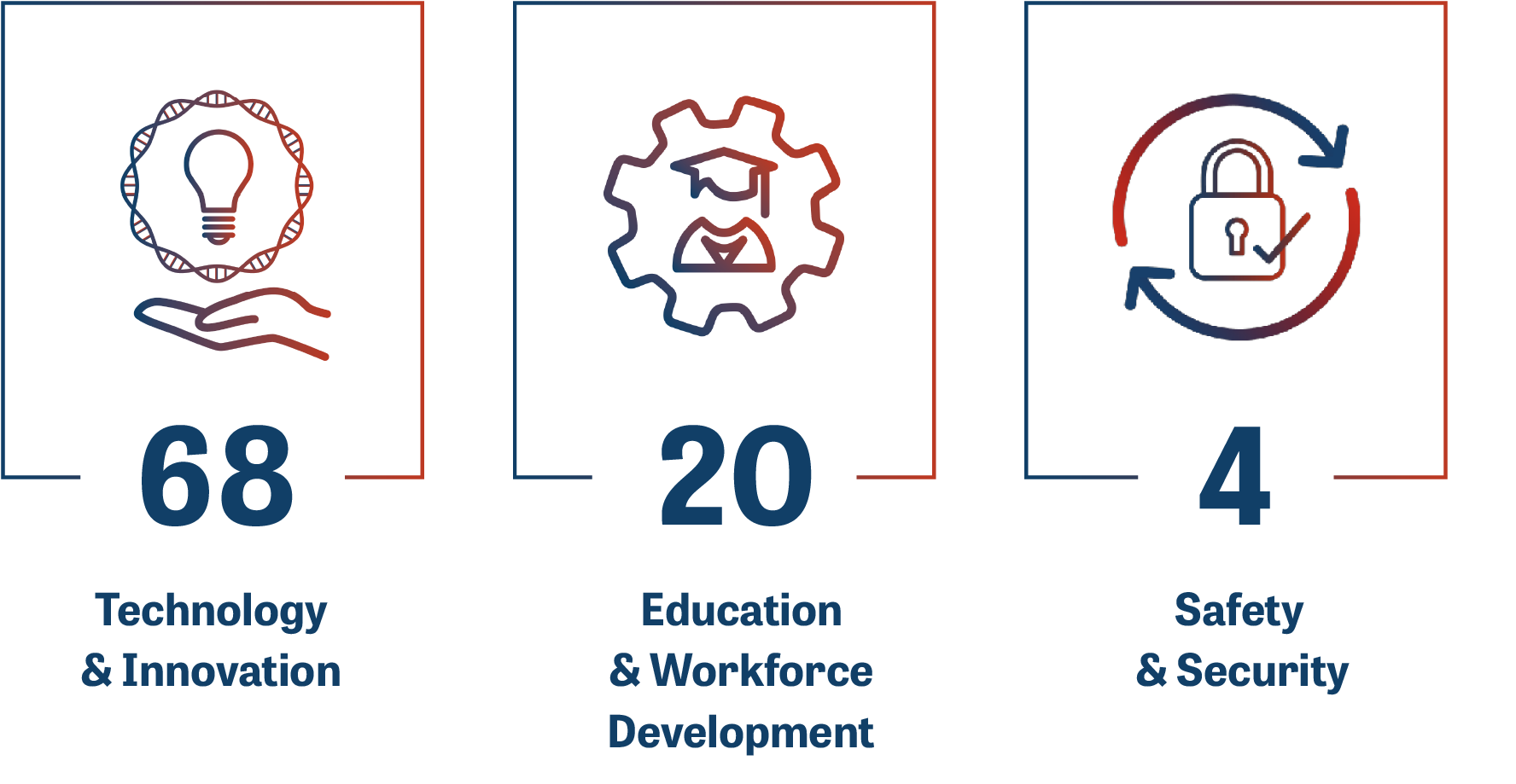 68

Technology & Innovation

20

Education & Workforce Development

4

Safety & Security