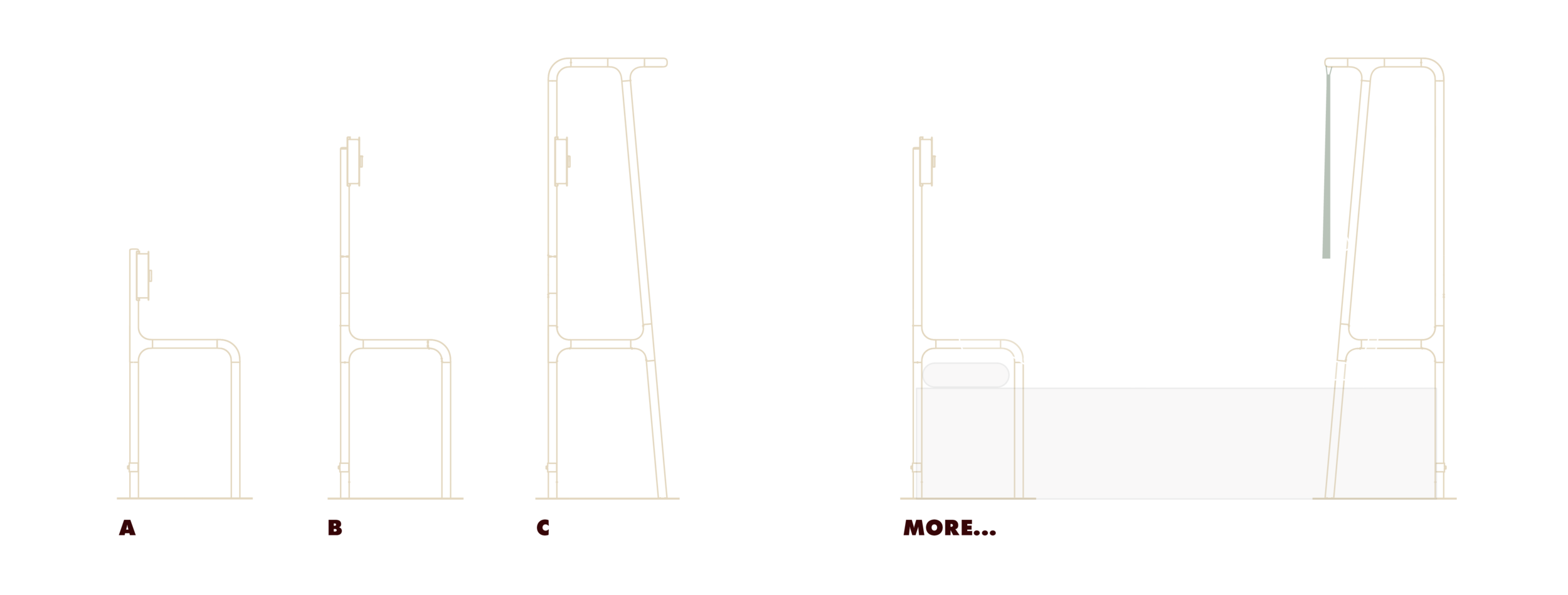 A

B

C

MORE...