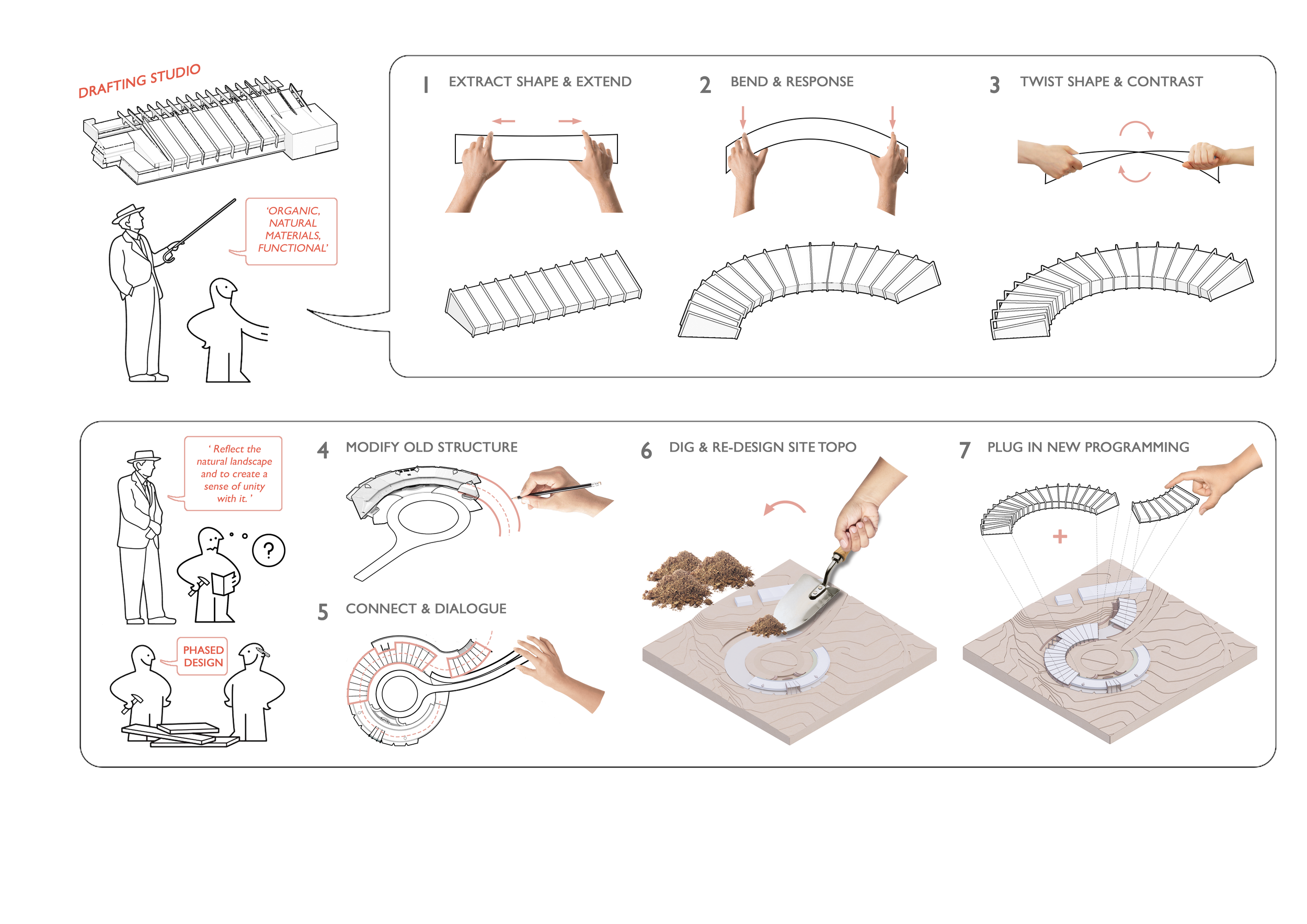 DRAFTING STUDIO

'ORGANIC, NATURAL MATERIALS, FUNCTIONAL'

1 EXTRACT SHAPE & EXTEND

2 BEND & RESPONSE

3 TWIST SHAPE & CONTRAST

' Reflect the natural landscape and to create a sense of unity with it. '

?

PHASED DESIGN

4 MODIFY OLD STRUCTURE

5 CONNECT & DIALOGUE

6 DIG & RE-DESIGN SITE TOPO

7 PLUG IN NEW PROGRAMMING

+