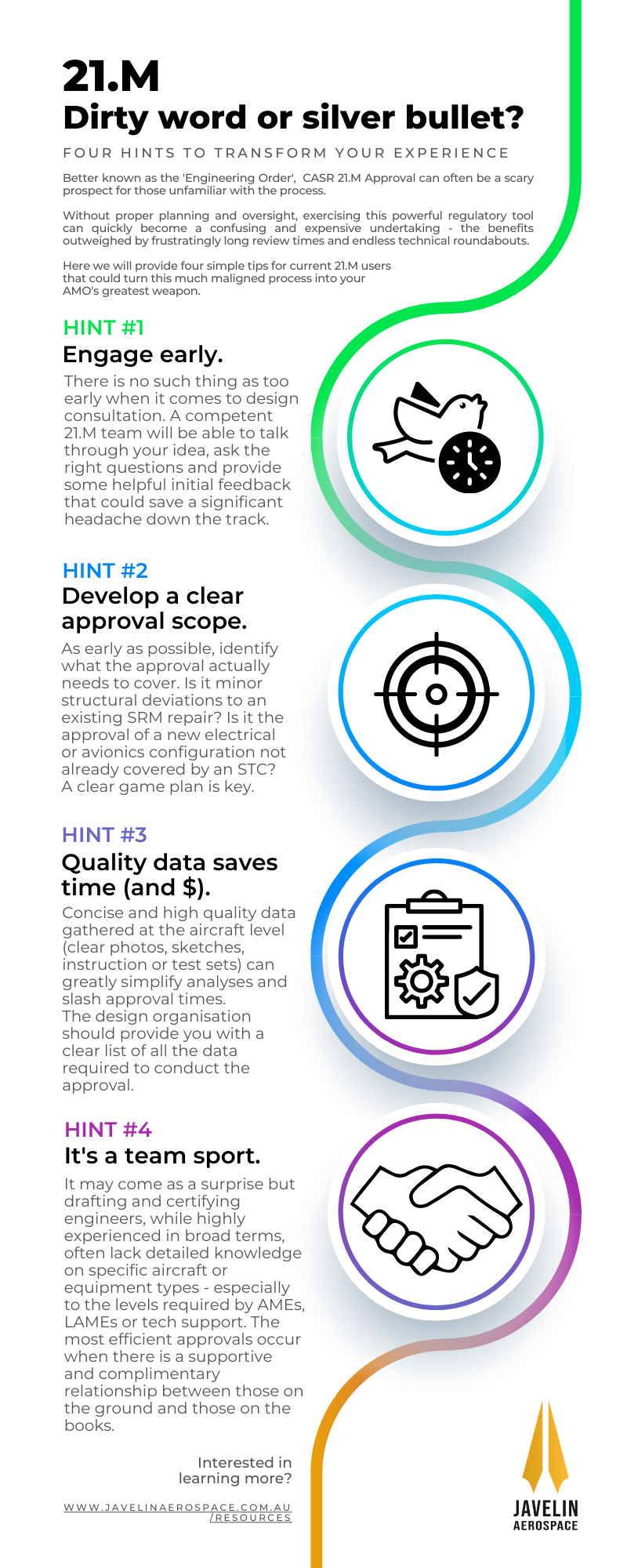 21.M
Dirty word or silver bullet?

FOUR HINTS TO TRANSFORM YOUR EXPERIENCE

Better known as the 'Engineering Order', CASR 21.M Approval can often be a scary prospect for those unfamiliar with the process.

Without proper planning and oversight, exercising this powerful regulatory tool can quickly become a confusing and expensive undertaking - the benefits outweighed by frustratingly long review times and endless technical roundabouts.

Here we will provide four simple tips for current 21.M users that could turn this much maligned process into your AMO's greatest weapon.

HINT #1
Engage early.
There is no such thing as too early when it comes to design consultation. A competent 21.M team will be able to talk through your idea, ask the right questions and provide some helpful initial feedback that could save a significant headache down the track.

HINT #2
Develop a clear approval scope.
As early as possible, identify what the approval actually needs to cover. Is it minor structural deviations to an existing SRM repair? Is it the approval of a new electrical or avionics configuration not already covered by an STC? A clear game plan is key.

HINT #3
Quality data saves time (and $).
Concise and high quality data gathered at the aircraft level (clear photos, sketches, instruction or test sets) can greatly simplify analyses and slash approval times.
The design organisation should provide you with a clear list of all the data required to conduct the approval.

HINT #4
It's a team sport.
It may come as a surprise but drafting and certifying engineers, while highly experienced in broad terms, often lack detailed knowledge on specific aircraft or equipment types - especially to the levels required by AMEs, LAMEs or tech support. The most efficient approvals occur when there is a supportive and complimentary relationship between those on the ground and those on the books.

Interested in learning more?

WWW.JAVELINAEROSPACE.COM.AU/RESOURCES

JAVELIN
AEROSPACE