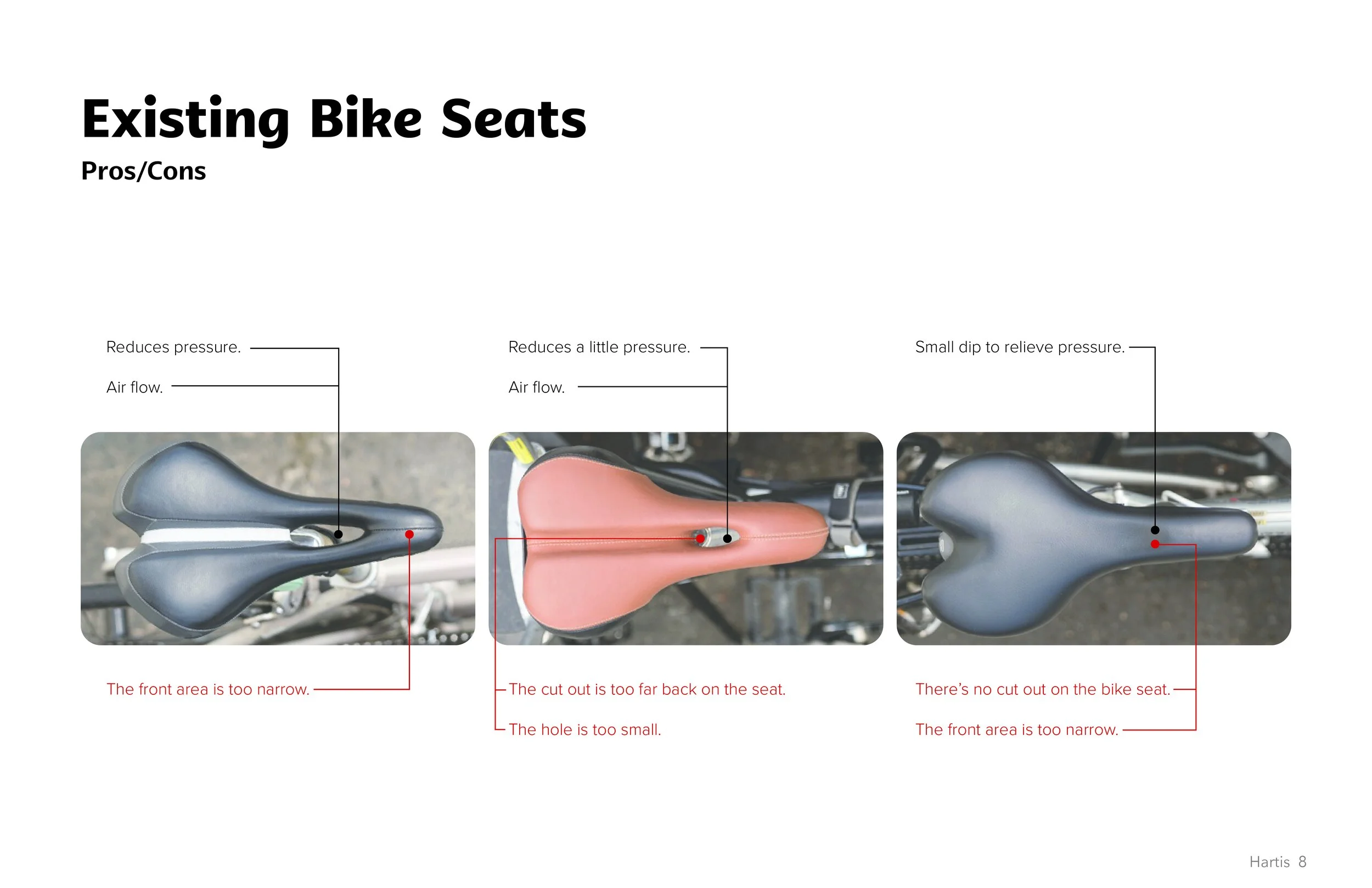 Existing Bike Seats

Pros/Cons

Reduces pressure.

Air flow.

The front area is too narrow.

Reduces a little pressure.

Air flow.

The cut out is too far back on the seat.

The hole is too small.

Small dip to relieve pressure.

There's no cut out on the bike seat.

The front area is too narrow.

Hartis 8