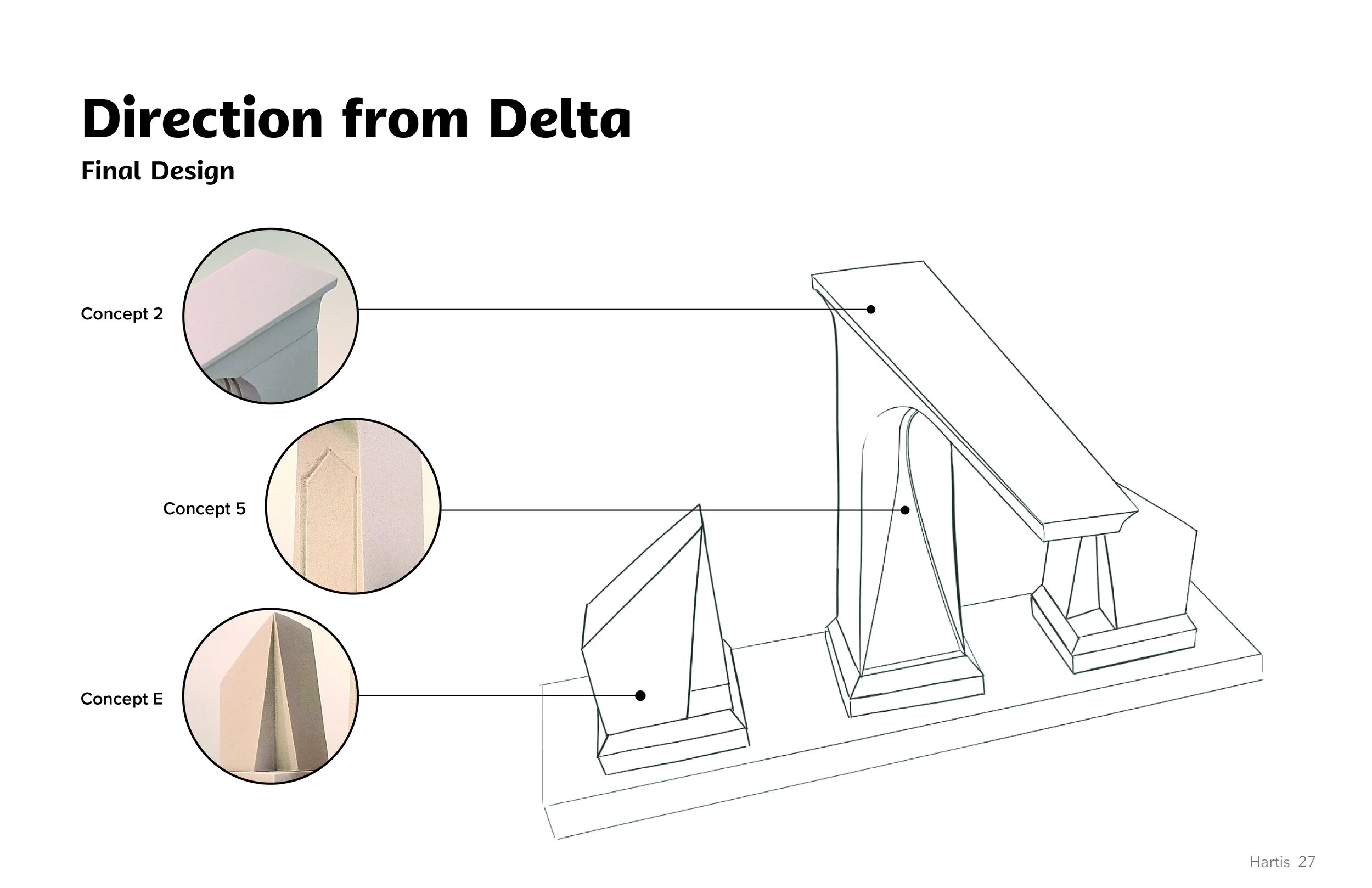 Direction from Delta

Final Design

Concept 2

Concept 5

Concept E

Hartis 27