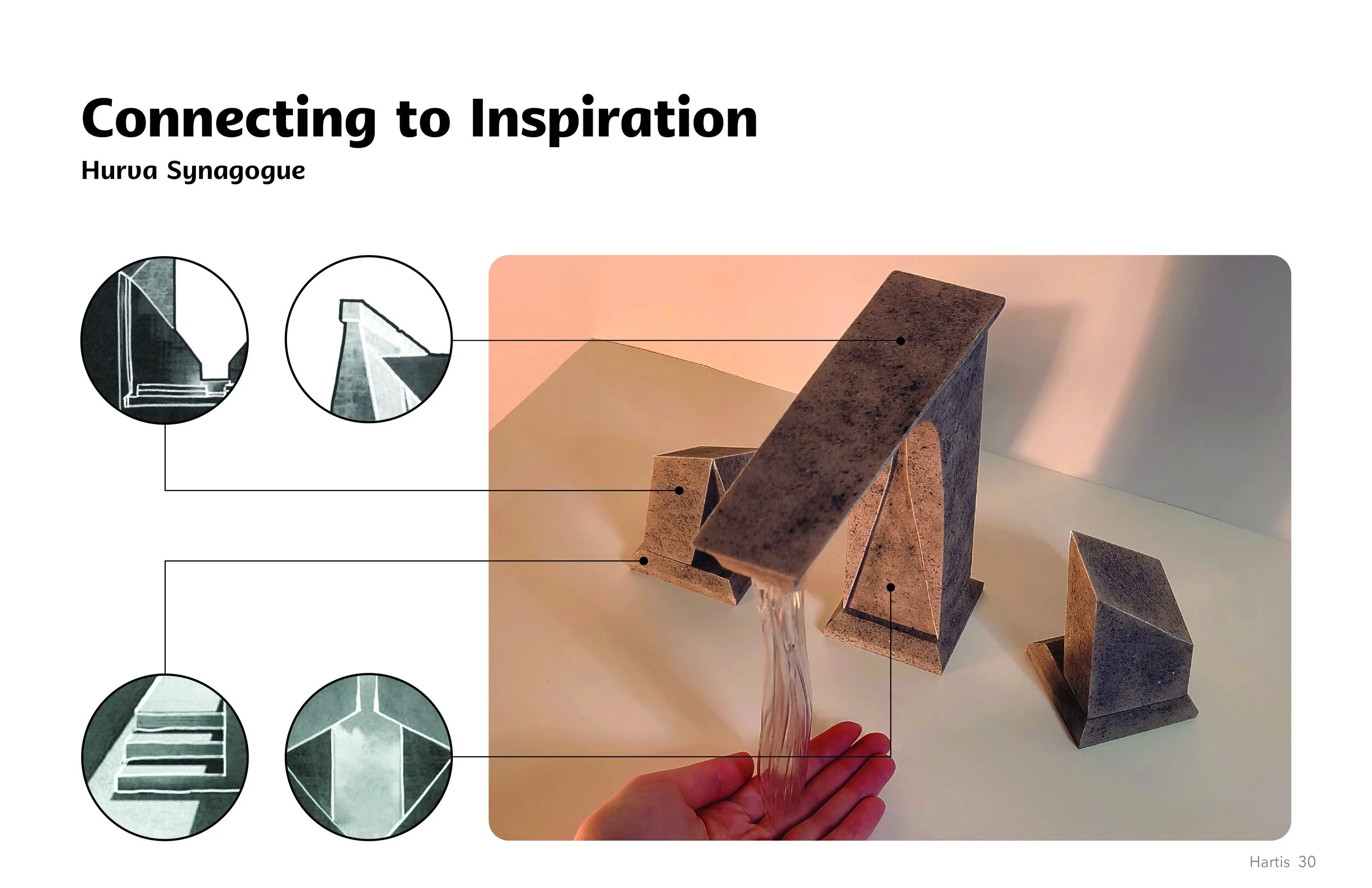 Connecting to Inspiration

Hurva Synagogue

Hartis 30