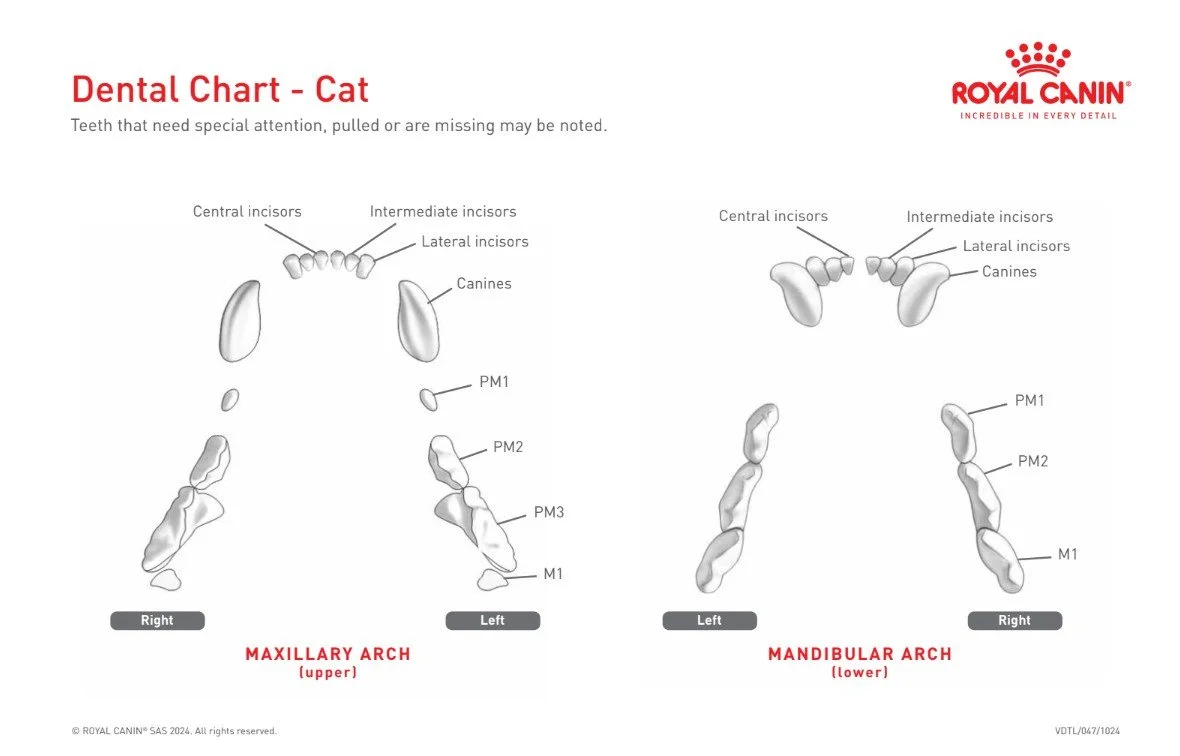 Dental Chart - Cat
Teeth that need special attention, pulled or are missing may be noted.

ROYAL CANIN®
INCREDIBLE IN EVERY DETAIL

Central incisors
Intermediate incisors
Lateral incisors
Canines
PM1
PM2
PM3
M1
Right
Left
MAXILLARY ARCH
(upper)

Central incisors
Intermediate incisors
Lateral incisors
Canines
PM1
PM2
M1
Left
Right
MANDIBULAR ARCH
(lower)

© ROYAL CANIN® SAS 2024. All rights reserved.
VDTL/047/1024