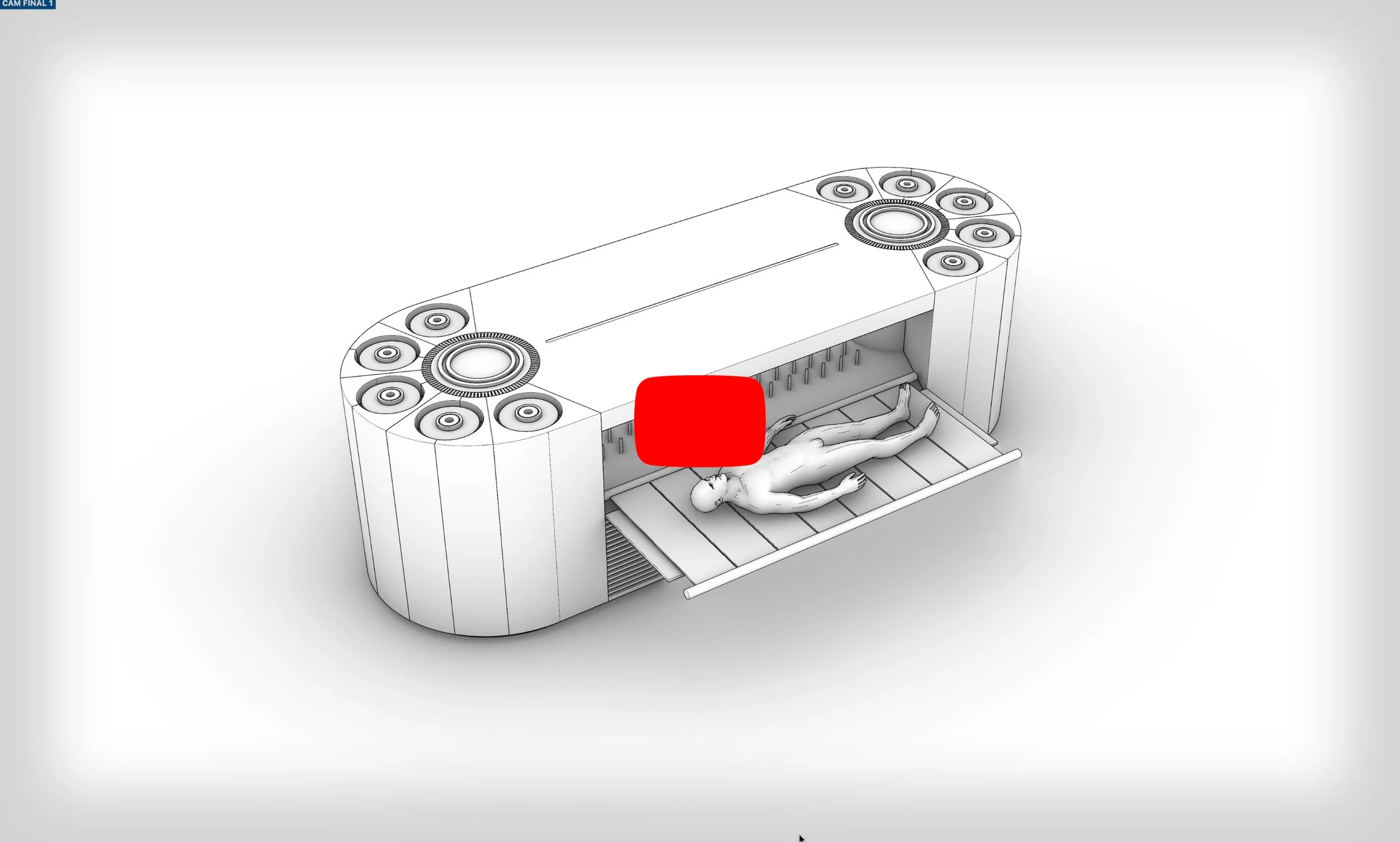 CAM FINAL 1