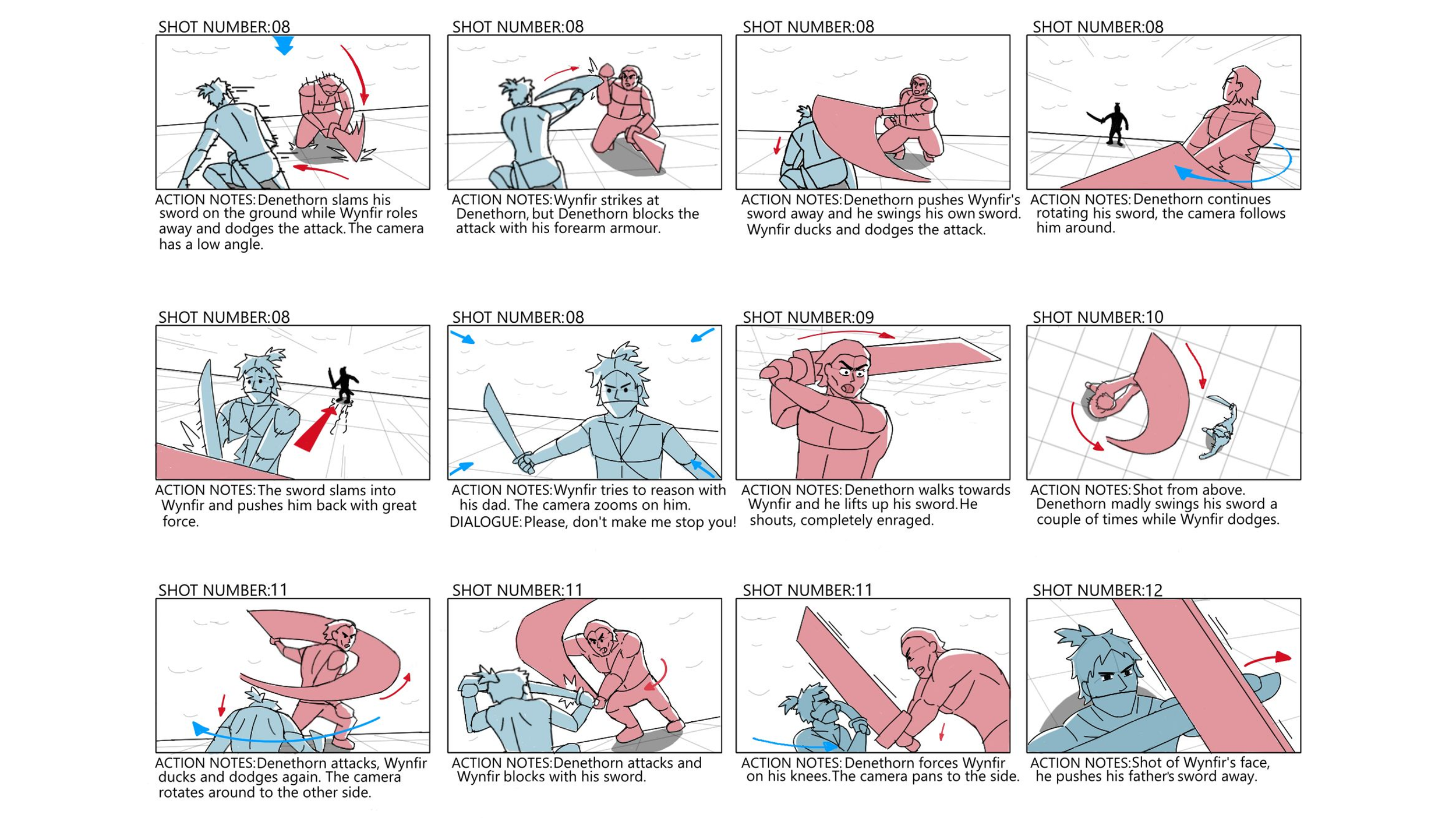 SHOT NUMBER:08

ACTION NOTES: Denethorn slams his sword on the ground while Wynfir roles away and dodges the attack. The camera has a low angle.

SHOT NUMBER:08

ACTION NOTES: Wynfir strikes at Denethorn, but Denethorn blocks the attack with his forearm armour.

SHOT NUMBER:08

ACTION NOTES: Denethorn pushes Wynfir's sword away and he swings his own sword. Wynfir ducks and dodges the attack.

SHOT NUMBER:08

ACTION NOTES: Denethorn continues rotating his sword, the camera follows him around.

SHOT NUMBER:08

ACTION NOTES: The sword slams into Wynfir and pushes him back with great force.

SHOT NUMBER:08

ACTION NOTES: Wynfir tries to reason with his dad. The camera zooms on him.
DIALOGUE: Please, don't make me stop you!

SHOT NUMBER:09

ACTION NOTES: Denethorn walks towards Wynfir and he lifts up his sword. He shouts, completely enraged.

SHOT NUMBER:10

ACTION NOTES: Shot from above. Denethorn madly swings his sword a couple of times while Wynfir dodges.

SHOT NUMBER:11

ACTION NOTES: Denethorn attacks, Wynfir ducks and dodges again. The camera rotates around to the other side.

SHOT NUMBER:11

ACTION NOTES: Denethorn attacks and Wynfir blocks with his sword.

SHOT NUMBER:11

ACTION NOTES: Denethorn forces Wynfir on his knees. The camera pans to the side.

SHOT NUMBER:12

ACTION NOTES: Shot of Wynfir's face, he pushes his father's sword away.