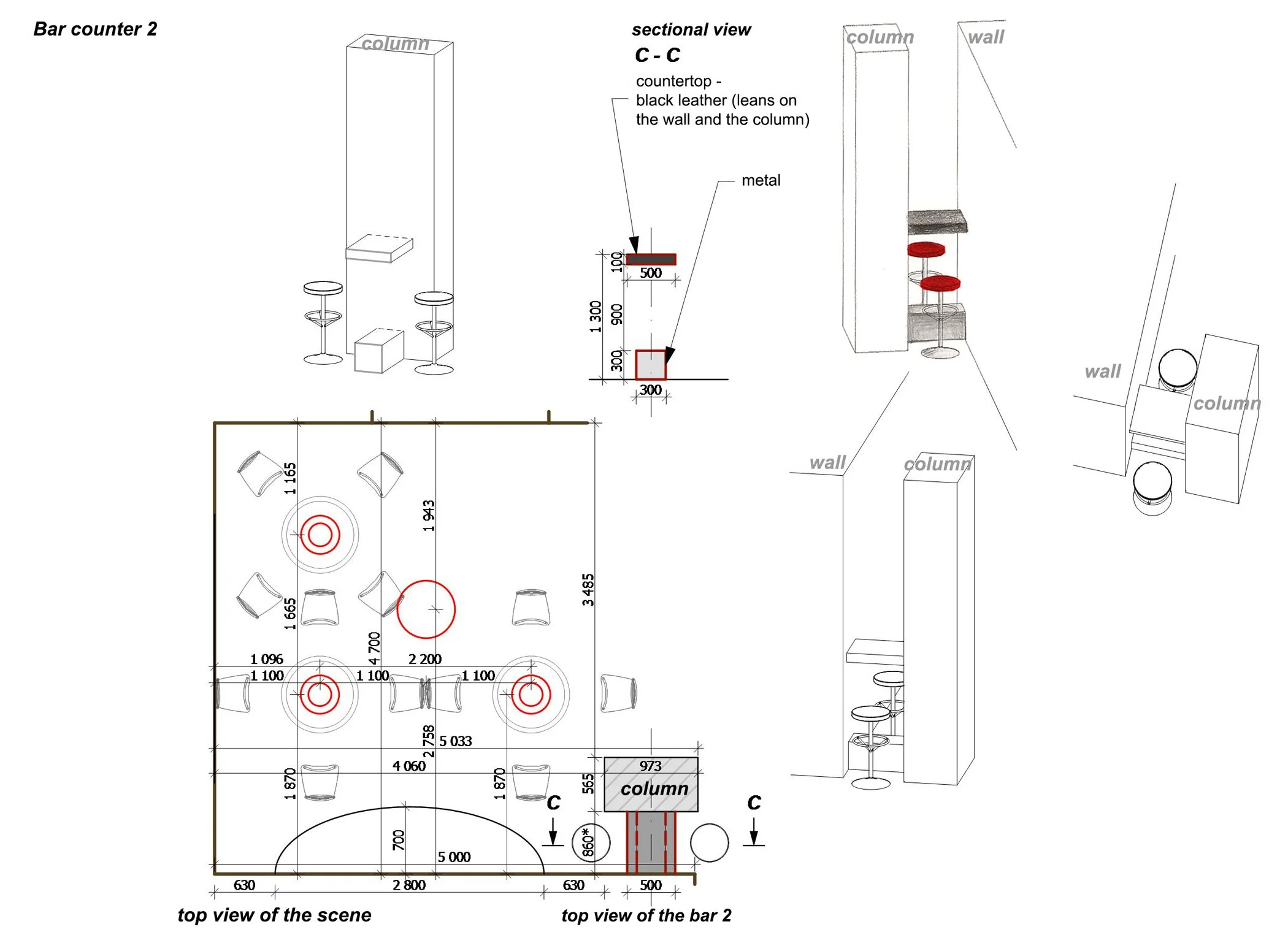 Bar counter 2

column

sectional view
C - C
countertop - black leather (leans on the wall and the column)

metal

100
500
1 300
900
300
300

column
wall

wall
column

wall
column

1 165
1 943
1 665
3 485
4 700
1 096
2 200
1 100
1 100
1 100
2 758
5 033
4 060
1 870
1 870
565
973
column
C
C
860*
700
5 000
630
2 800
630
500

top view of the scene
top view of the bar 2