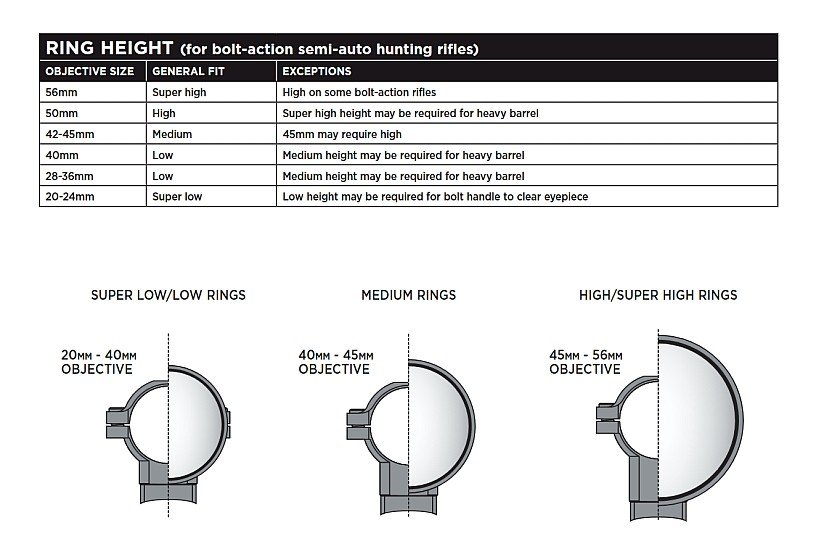 RING HEIGHT (for bolt-action semi-auto hunting rifles)

| OBJECTIVE SIZE | GENERAL FIT | EXCEPTIONS |
|---|---|---|
| 56mm | Super high | High on some bolt-action rifles |
| 50mm | High | Super high height may be required for heavy barrel |
| 42-45mm | Medium | 45mm may require high |
| 40mm | Low | Medium height may be required for heavy barrel |
| 28-36mm | Low | Medium height may be required for heavy barrel |
| 20-24mm | Super low | Low height may be required for bolt handle to clear eyepiece |

SUPER LOW/LOW RINGS

20MM - 40MM OBJECTIVE

MEDIUM RINGS

40MM - 45MM OBJECTIVE

HIGH/SUPER HIGH RINGS

45MM - 56MM OBJECTIVE