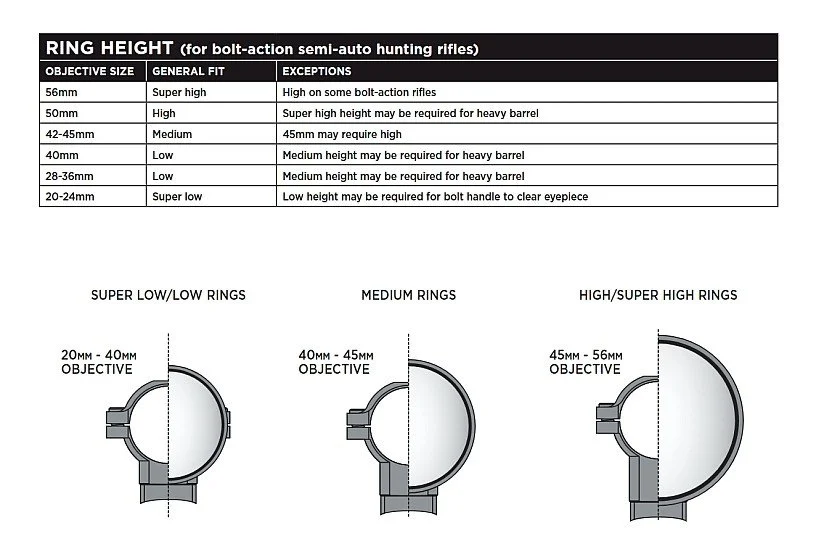 RING HEIGHT (for bolt-action semi-auto hunting rifles)

| OBJECTIVE SIZE | GENERAL FIT | EXCEPTIONS |
|---|---|---|
| 56mm | Super high | High on some bolt-action rifles |
| 50mm | High | Super high height may be required for heavy barrel |
| 42-45mm | Medium | 45mm may require high |
| 40mm | Low | Medium height may be required for heavy barrel |
| 28-36mm | Low | Medium height may be required for heavy barrel |
| 20-24mm | Super low | Low height may be required for bolt handle to clear eyepiece |

SUPER LOW/LOW RINGS

20MM - 40MM OBJECTIVE

MEDIUM RINGS

40MM - 45MM OBJECTIVE

HIGH/SUPER HIGH RINGS

45MM - 56MM OBJECTIVE