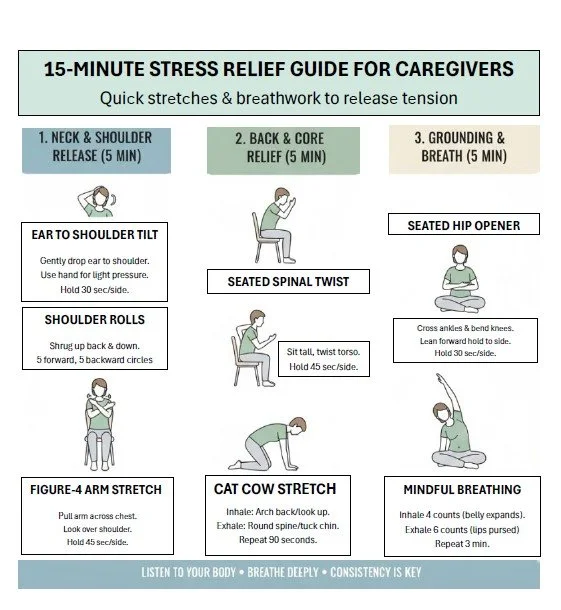 15-MINUTE STRESS RELIEF GUIDE FOR CAREGIVERS

Quick stretches & breathwork to release tension

1. NECK & SHOULDER RELEASE (5 MIN)

EAR TO SHOULDER TILT

Gently drop ear to shoulder. Use hand for light pressure. Hold 30 sec/side.

SHOULDER ROLLS

Shrug up back & down. 5 forward, 5 backward circles

FIGURE-4 ARM STRETCH

Pull arm across chest. Look over shoulder. Hold 45 sec/side.

2. BACK & CORE RELIEF (5 MIN)

SEATED SPINAL TWIST

Sit tall, twist torso. Hold 45 sec/side.

CAT COW STRETCH

Inhale: Arch back/look up. Exhale: Round spine/tuck chin. Repeat 90 seconds.

3. GROUNDING & BREATH (5 MIN)

SEATED HIP OPENER

Cross ankles & bend knees. Lean forward hold to side. Hold 30 sec/side.

MINDFUL BREATHING

Inhale 4 counts (belly expands). Exhale 6 counts (lips pursed) Repeat 3 min.

LISTEN TO YOUR BODY • BREATHE DEEPLY • CONSISTENCY IS KEY