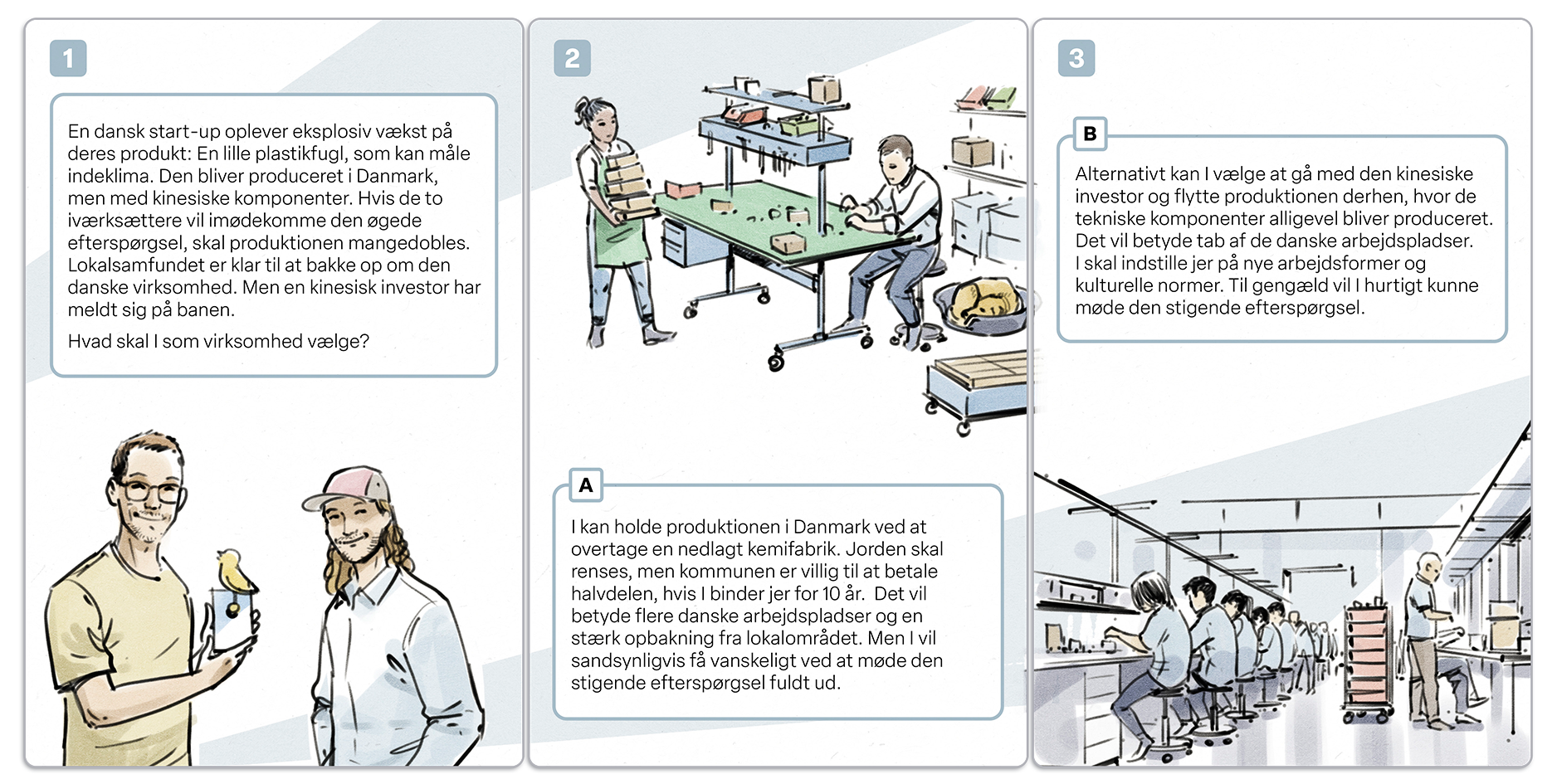 1

En dansk start-up oplever eksplosiv vækst på deres produkt: En lille plastikfugl, som kan måle indeklima. Den bliver produceret i Danmark, men med kinesiske komponenter. Hvis de to iværksættere vil imødekomme den øgede efterspørgsel, skal produktionen mangedobles. Lokalsamfundet er klar til at bakke op om den danske virksomhed. Men en kinesisk investor har meldt sig på banen.

Hvad skal I som virksomhed vælge?

2

A

I kan holde produktionen i Danmark ved at overtage en nedlagt kemifabrik. Jorden skal renses, men kommunen er villig til at betale halvdelen, hvis I binder jer for 10 år. Det vil betyde flere danske arbejdspladser og en stærk opbakning fra lokalområdet. Men I vil sandsynligvis få vanskeligt ved at møde den stigende efterspørgsel fuldt ud.

3

B

Alternativt kan I vælge at gå med den kinesiske investor og flytte produktionen derhen, hvor de tekniske komponenter alligevel bliver produceret. Det vil betyde tab af de danske arbejdspladser. I skal indstille jer på nye arbejdsformer og kulturelle normer. Til gengæld vil I hurtigt kunne møde den stigende efterspørgsel.