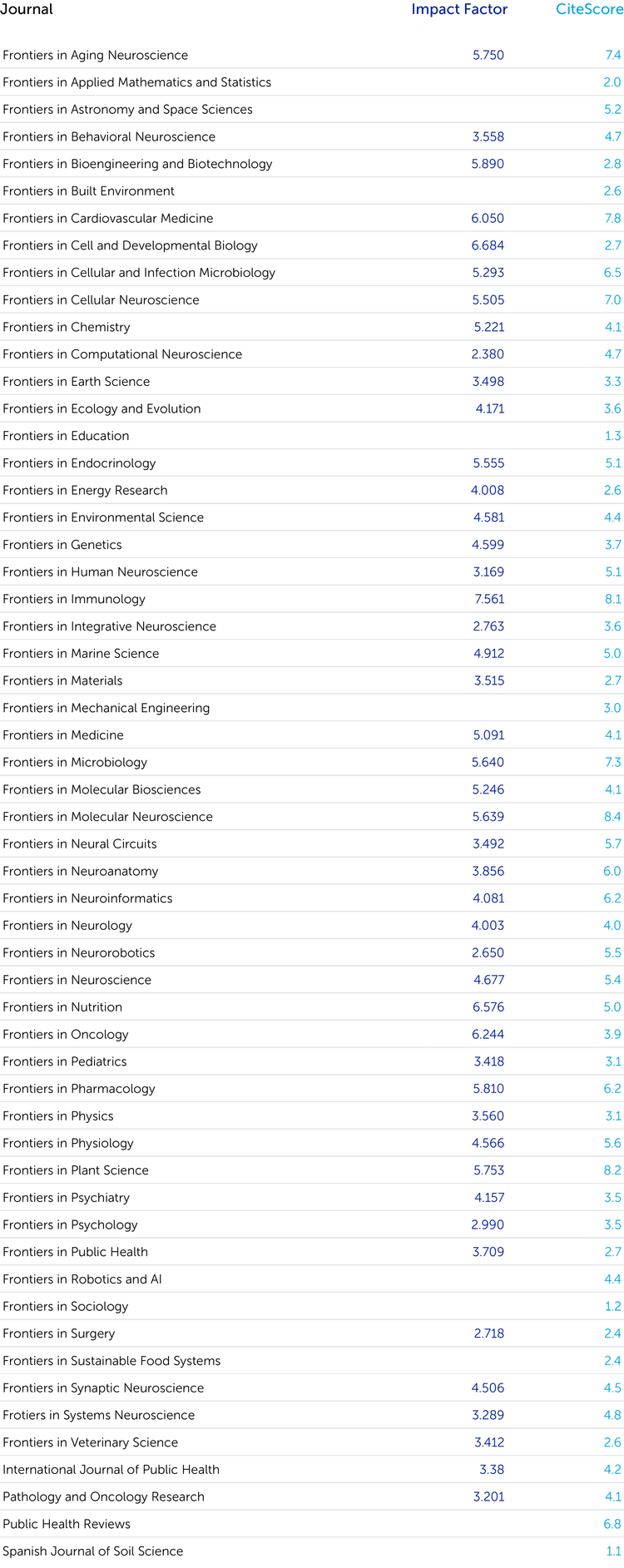 | Journal | Impact Factor | CiteScore |
|---|---|---|
| Frontiers in Aging Neuroscience | 5.750 | 7.4 |
| Frontiers in Applied Mathematics and Statistics | | 2.0 |
| Frontiers in Astronomy and Space Sciences | | 5.2 |
| Frontiers in Behavioral Neuroscience | 3.558 | 4.7 |
| Frontiers in Bioengineering and Biotechnology | 5.890 | 2.8 |
| Frontiers in Built Environment | | 2.6 |
| Frontiers in Cardiovascular Medicine | 6.050 | 7.8 |
| Frontiers in Cell and Developmental Biology | 6.684 | 2.7 |
| Frontiers in Cellular and Infection Microbiology | 5.293 | 6.5 |
| Frontiers in Cellular Neuroscience | 5.505 | 7.0 |
| Frontiers in Chemistry | 5.221 | 4.1 |
| Frontiers in Computational Neuroscience | 2.380 | 4.7 |
| Frontiers in Earth Science | 3.498 | 3.3 |
| Frontiers in Ecology and Evolution | 4.171 | 3.6 |
| Frontiers in Education | | 1.3 |
| Frontiers in Endocrinology | 5.555 | 5.1 |
| Frontiers in Energy Research | 4.008 | 2.6 |
| Frontiers in Environmental Science | 4.581 | 4.4 |
| Frontiers in Genetics | 4.599 | 3.7 |
| Frontiers in Human Neuroscience | 3.169 | 5.1 |
| Frontiers in Immunology | 7.561 | 8.1 |
| Frontiers in Integrative Neuroscience | 2.763 | 3.6 |
| Frontiers in Marine Science | 4.912 | 5.0 |
| Frontiers in Materials | 3.515 | 2.7 |
| Frontiers in Mechanical Engineering | | 3.0 |
| Frontiers in Medicine | 5.091 | 4.1 |
| Frontiers in Microbiology | 5.640 | 7.3 |
| Frontiers in Molecular Biosciences | 5.246 | 4.1 |
| Frontiers in Molecular Neuroscience | 5.639 | 8.4 |
| Frontiers in Neural Circuits | 3.492 | 5.7 |
| Frontiers in Neuroanatomy | 3.856 | 6.0 |
| Frontiers in Neuroinformatics | 4.081 | 6.2 |
| Frontiers in Neurology | 4.003 | 4.0 |
| Frontiers in Neurorobotics | 2.650 | 5.5 |
| Frontiers in Neuroscience | 4.677 | 5.4 |
| Frontiers in Nutrition | 6.576 | 5.0 |
| Frontiers in Oncology | 6.244 | 3.9 |
| Frontiers in Pediatrics | 3.418 | 3.1 |
| Frontiers in Pharmacology | 5.810 | 6.2 |
| Frontiers in Physics | 3.560 | 3.1 |
| Frontiers in Physiology | 4.566 | 5.6 |
| Frontiers in Plant Science | 5.753 | 8.2 |
| Frontiers in Psychiatry | 4.157 | 3.5 |
| Frontiers in Psychology | 2.990 | 3.5 |
| Frontiers in Public Health | 3.709 | 2.7 |
| Frontiers in Robotics and AI | | 4.4 |
| Frontiers in Sociology | | 1.2 |
| Frontiers in Surgery | 2.718 | 2.4 |
| Frontiers in Sustainable Food Systems | | 2.4 |
| Frontiers in Synaptic Neuroscience | 4.506 | 4.5 |
| Frotiers in Systems Neuroscience | 3.289 | 4.8 |
| Frontiers in Veterinary Science | 3.412 | 2.6 |
| International Journal of Public Health | 3.38 | 4.2 |
| Pathology and Oncology Research | 3.201 | 4.1 |
| Public Health Reviews | | 6.8 |
| Spanish Journal of Soil Science | | 1.1 |