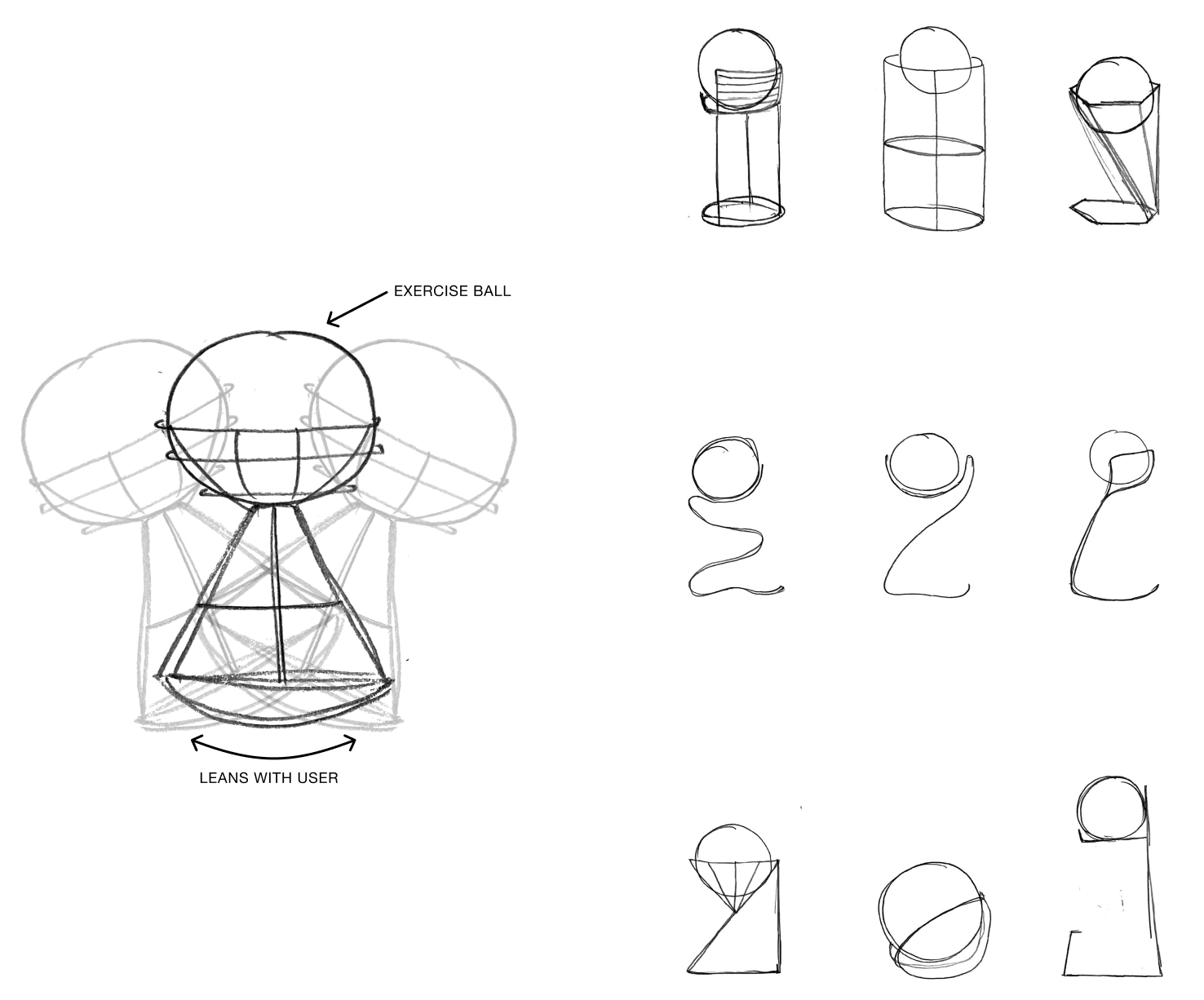 EXERCISE BALL

LEANS WITH USER