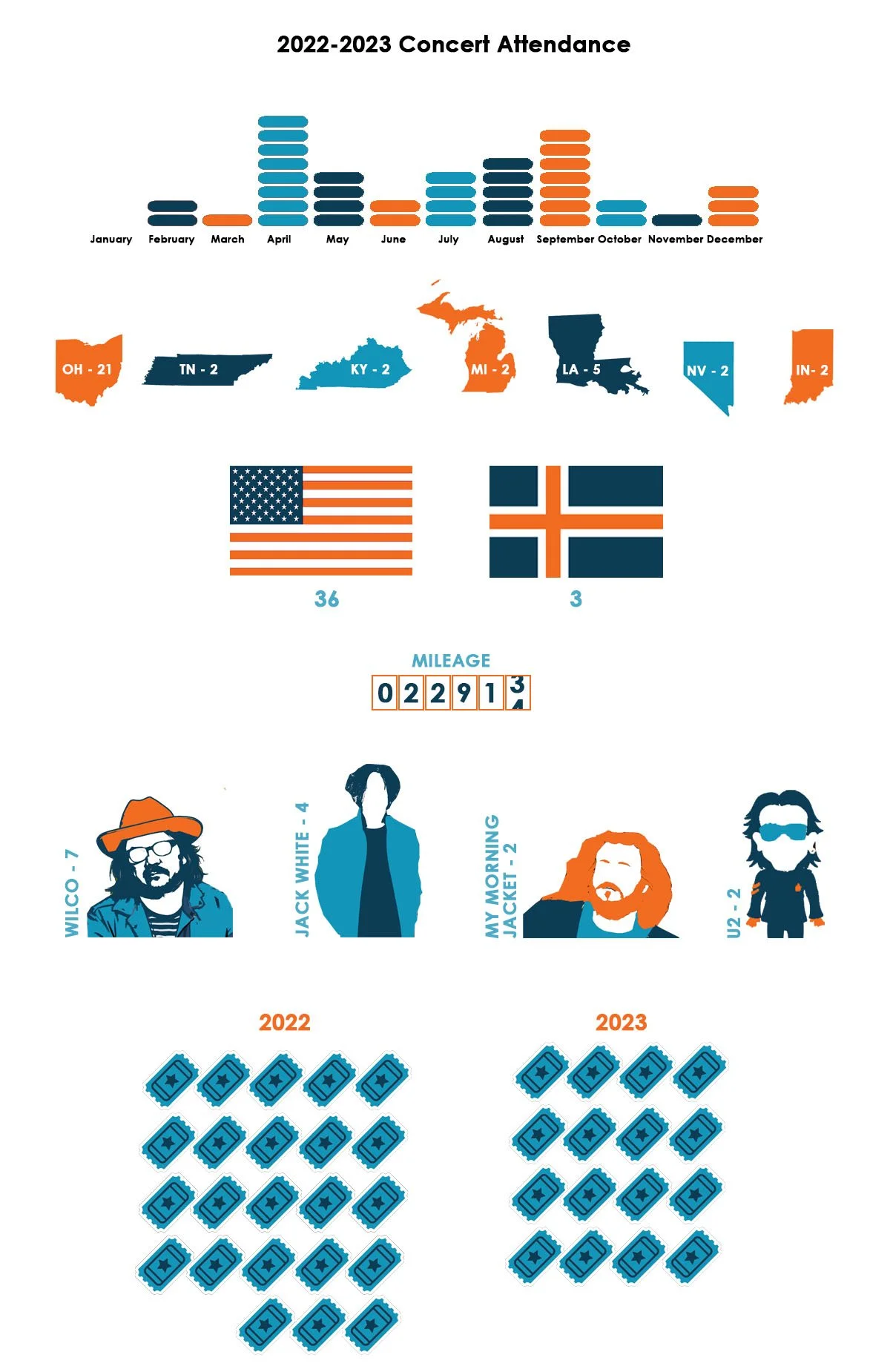 2022-2023 Concert Attendance

January February March April May June July August September October November December

OH - 21 TN - 2 KY - 2 MI - 2 LA - 5 NV - 2 IN- 2

36

3

MILEAGE

0 2 2 9 1 3

WILCO - 7

JACK WHITE - 4

MY MORNING JACKET - 2

U2 - 2

2022

2023