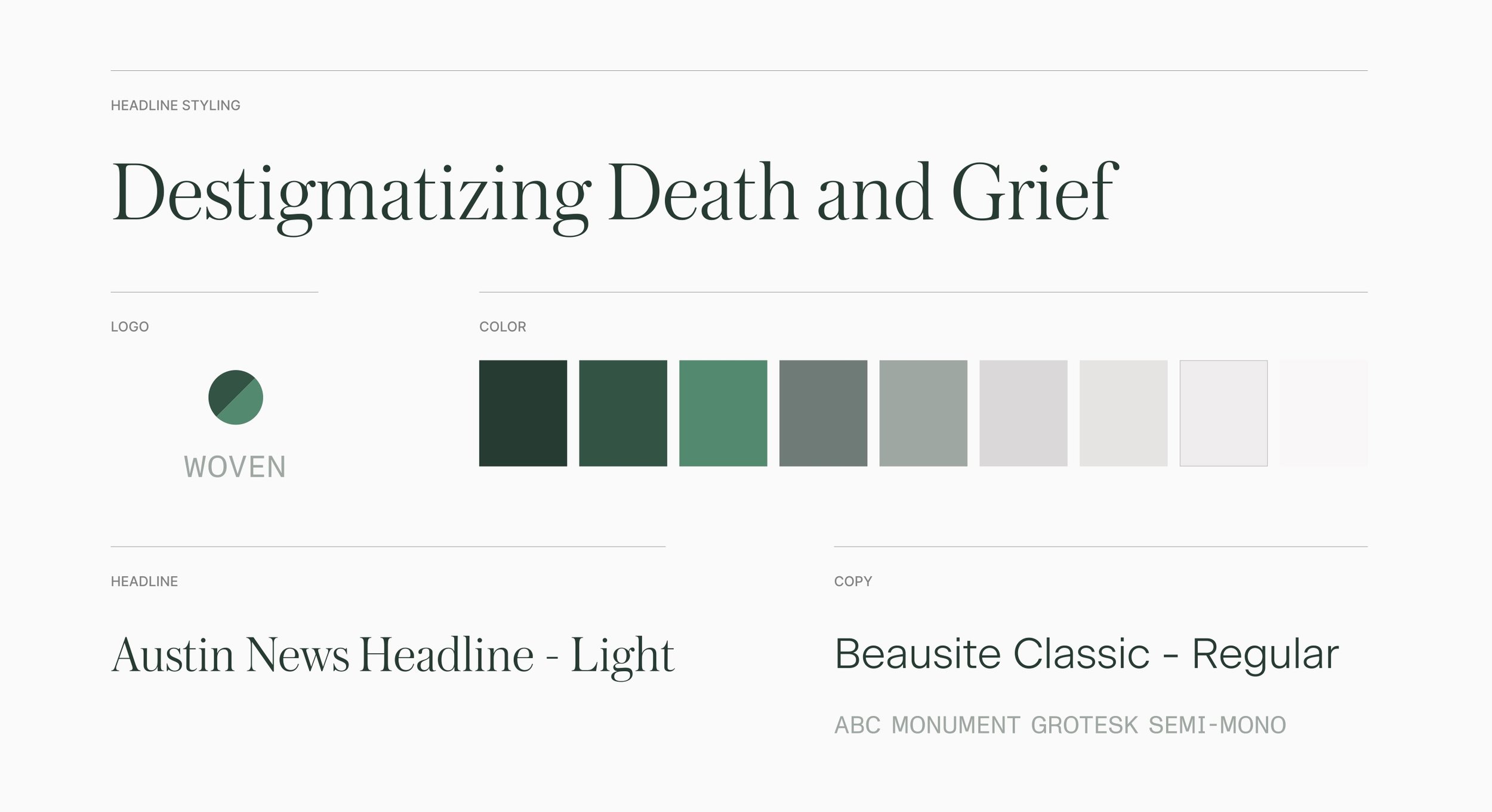 HEADLINE STYLING

Destigmatizing Death and Grief

LOGO

WOVEN

COLOR

HEADLINE

Austin News Headline - Light

COPY

Beausite Classic - Regular

ABC MONUMENT GROTESK SEMI-MONO