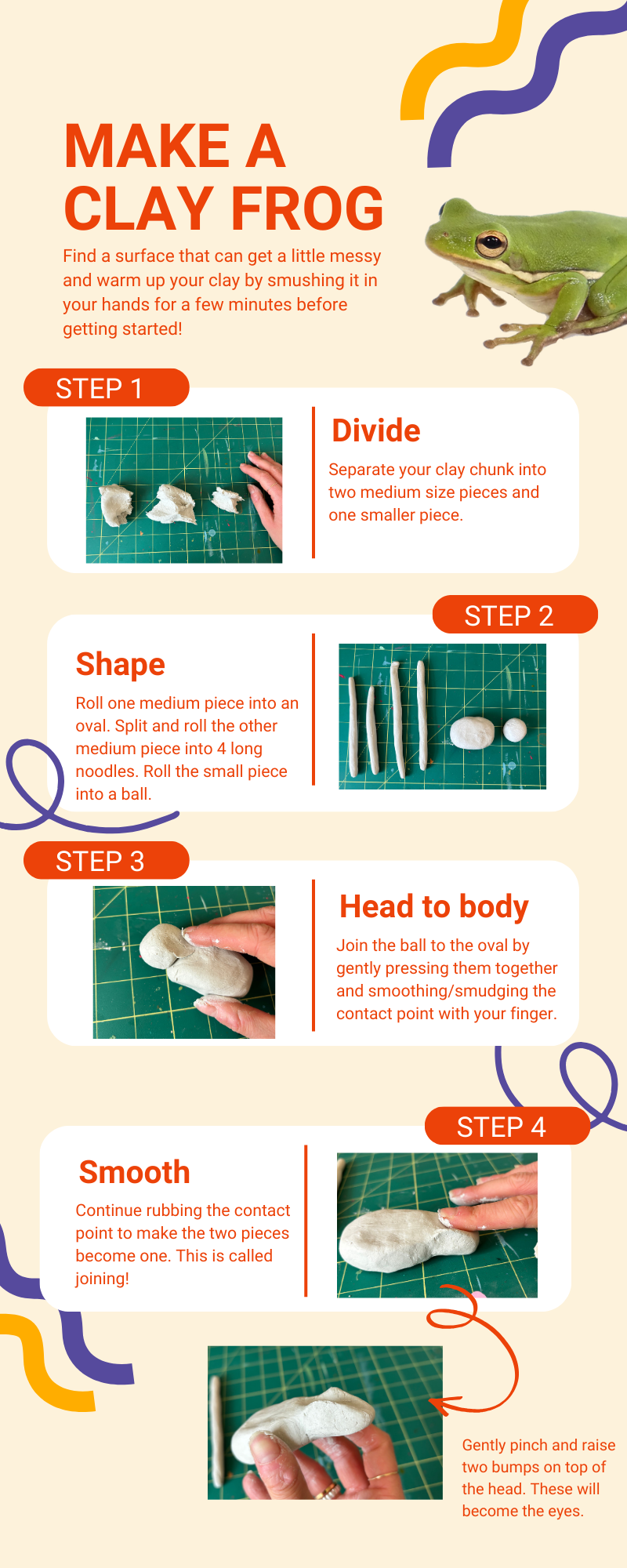 MAKE A CLAY FROG

Find a surface that can get a little messy and warm up your clay by smushing it in your hands for a few minutes before getting started!

STEP 1

Divide

Separate your clay chunk into two medium size pieces and one smaller piece.

STEP 2

Shape

Roll one medium piece into an oval. Split and roll the other medium piece into 4 long noodles. Roll the small piece into a ball.

STEP 3

Head to body

Join the ball to the oval by gently pressing them together and smoothing/smudging the contact point with your finger.

STEP 4

Smooth

Continue rubbing the contact point to make the two pieces become one. This is called joining!

Gently pinch and raise two bumps on top of the head. These will become the eyes.