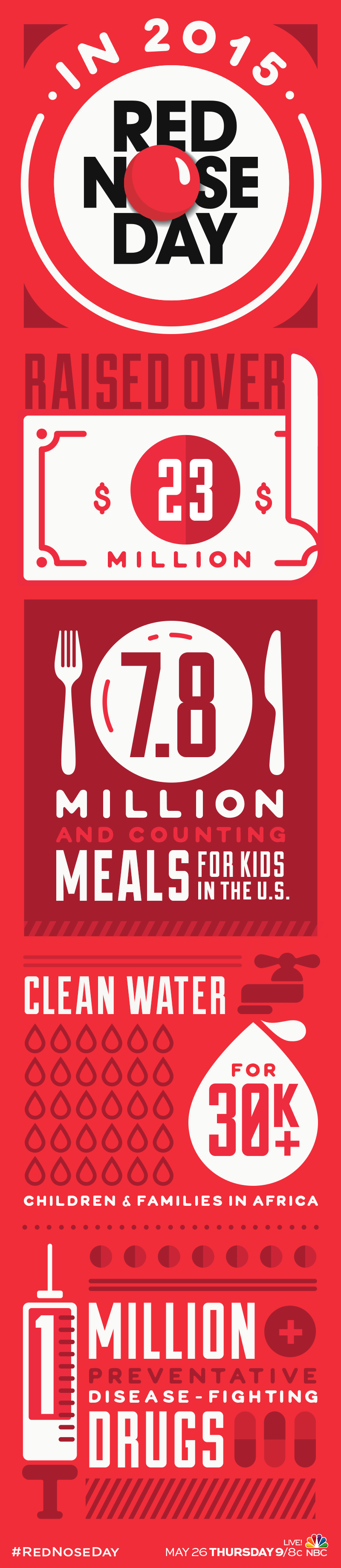 IN 2015

RED NOSE DAY

RAISED OVER

$ 23 $

MILLION

7.8

MILLION

AND COUNTING

MEALS FOR KIDS IN THE U.S.

CLEAN WATER

FOR 30K+

CHILDREN & FAMILIES IN AFRICA

1 MILLION

PREVENTATIVE

DISEASE-FIGHTING

DRUGS

#REDNOSEDAY

MAY 26 THURSDAY 9/8c LIVE! NBC