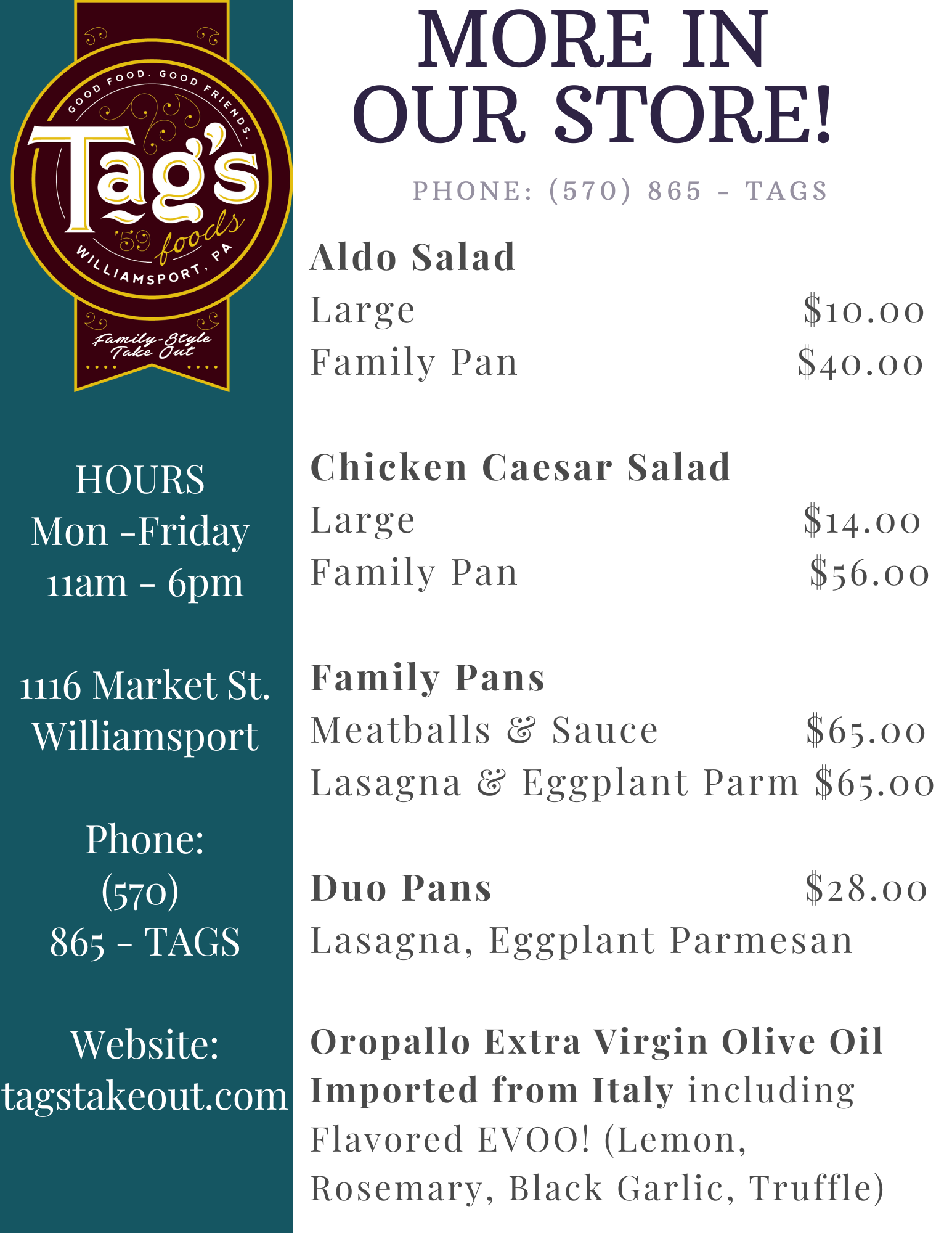 GOOD FOOD. GOOD FRIENDS.
Tag's
'59 foods
WILLIAMSPORT, PA
Family-Style
Take Out

HOURS
Mon -Friday
11am - 6pm

1116 Market St.
Williamsport

Phone:
(570)
865 - TAGS

Website:
tagstakeout.com

MORE IN
OUR STORE!

PHONE: (570) 865 - TAGS

Aldo Salad
Large $10.00
Family Pan $40.00

Chicken Caesar Salad
Large $14.00
Family Pan $56.00

Family Pans
Meatballs & Sauce $65.00
Lasagna & Eggplant Parm $65.00

Duo Pans $28.00
Lasagna, Eggplant Parmesan

Oropallo Extra Virgin Olive Oil Imported from Italy including Flavored EVOO! (Lemon, Rosemary, Black Garlic, Truffle)